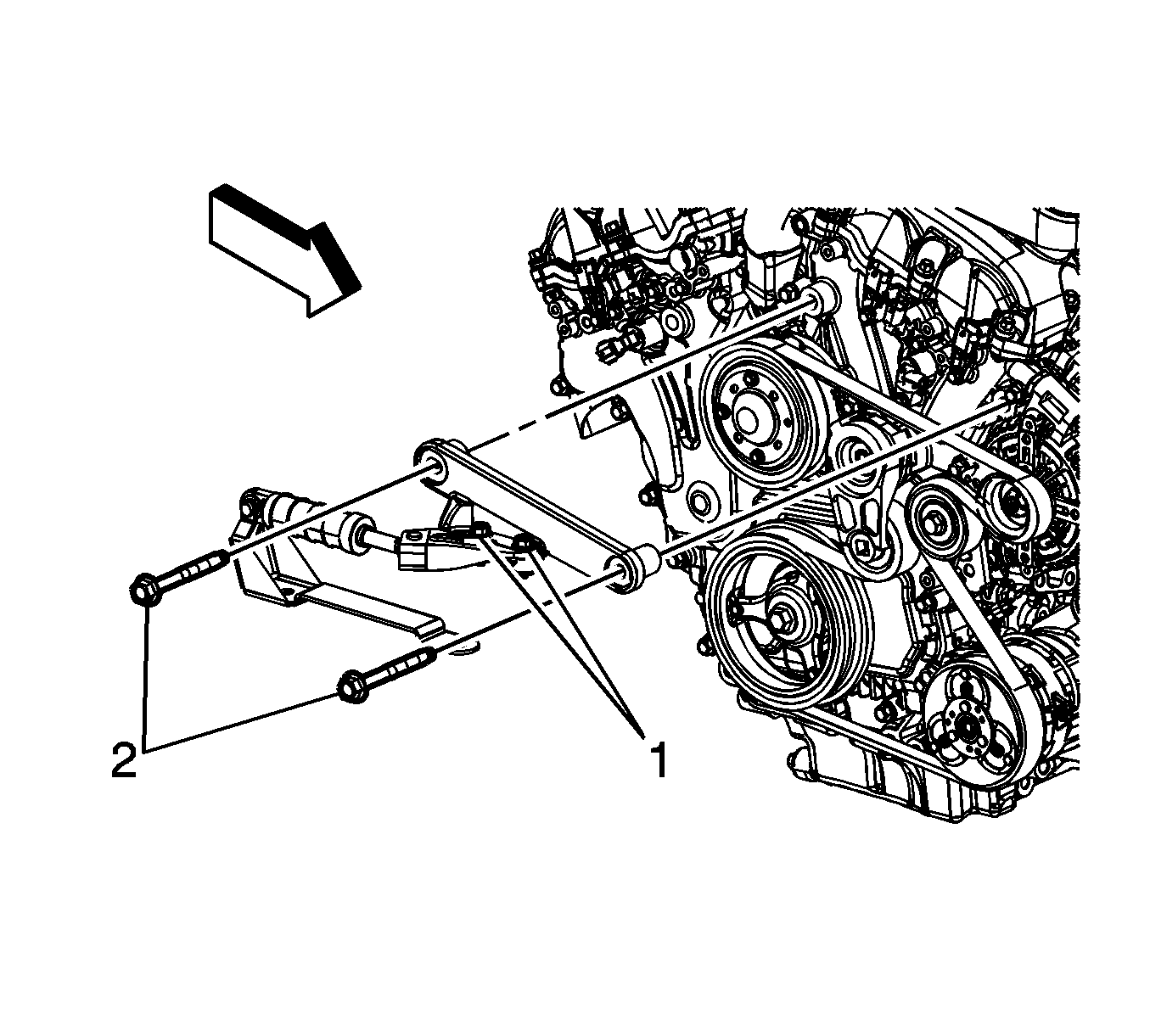 2
1