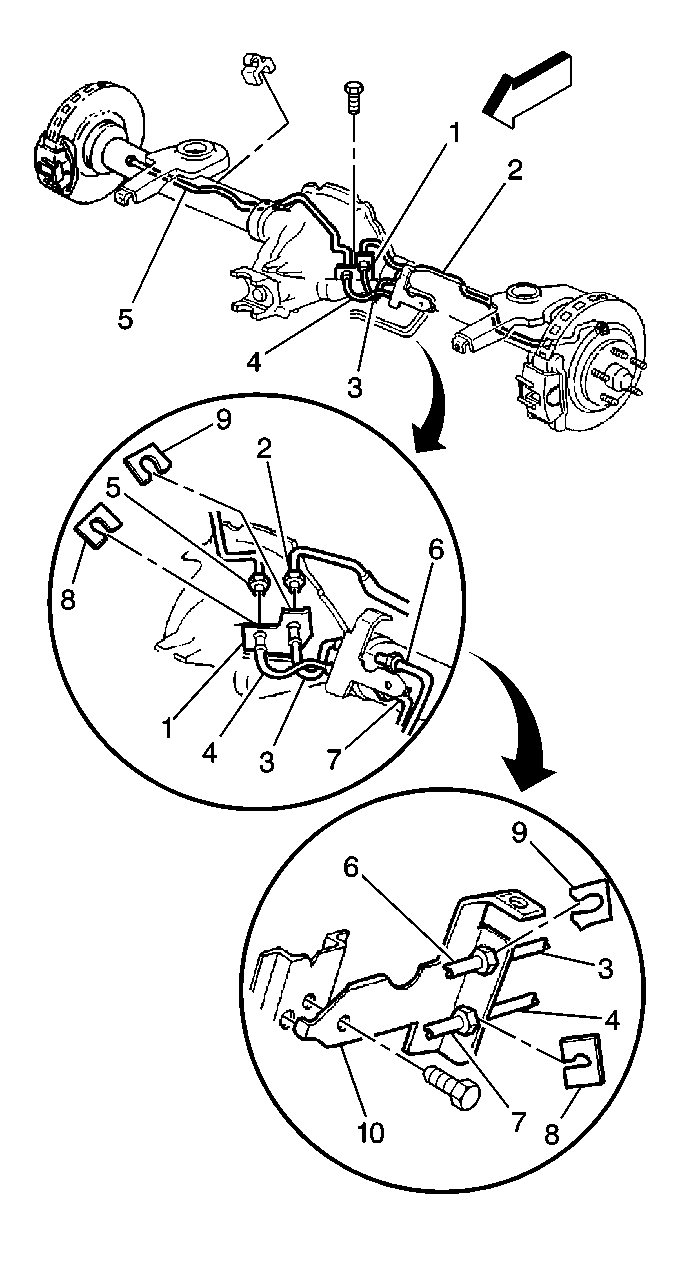 1
2
5
4
3
9
2
5
6
8
1
4
3
7
9
6
3
4
10
7
8