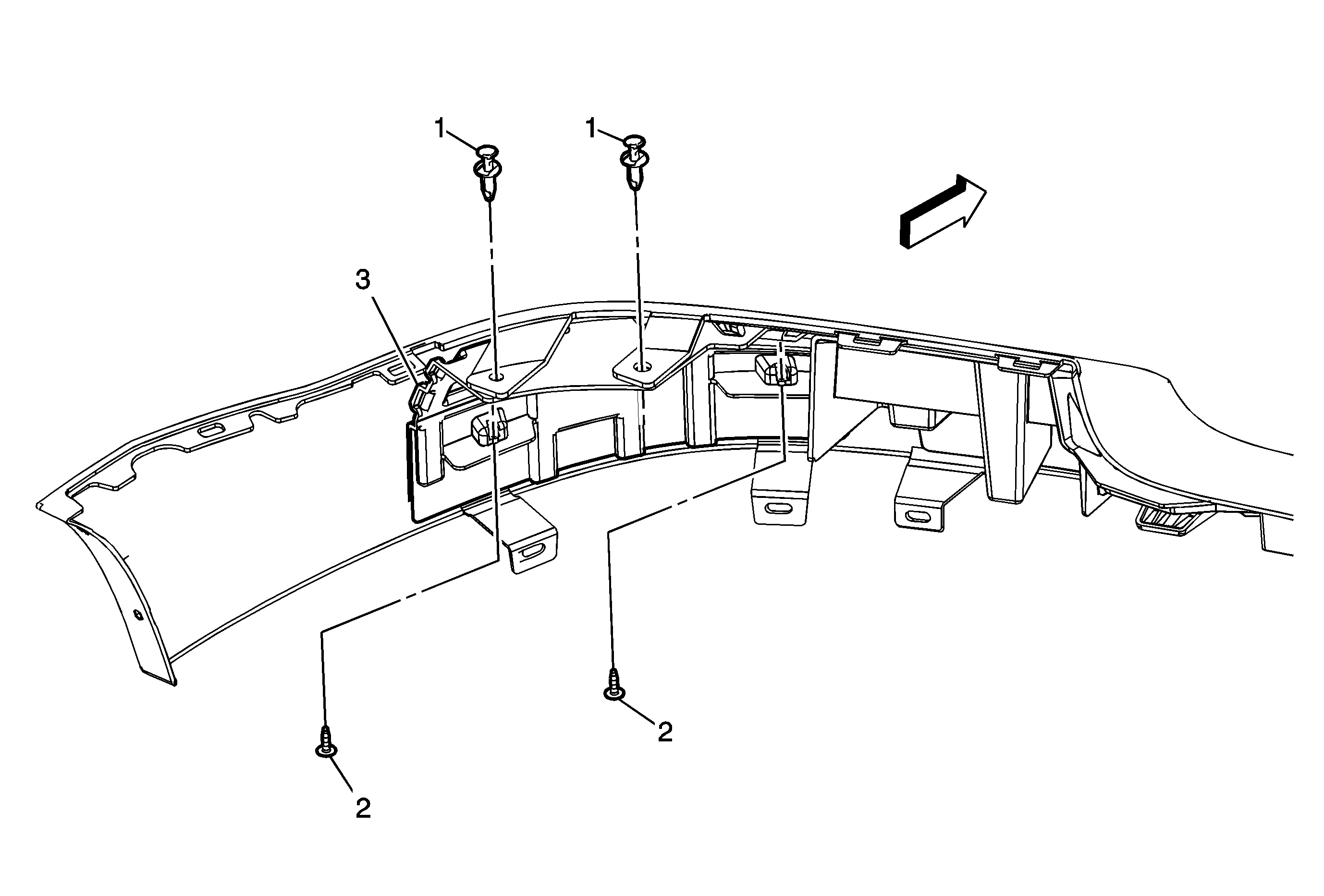 1
1
3
2
2