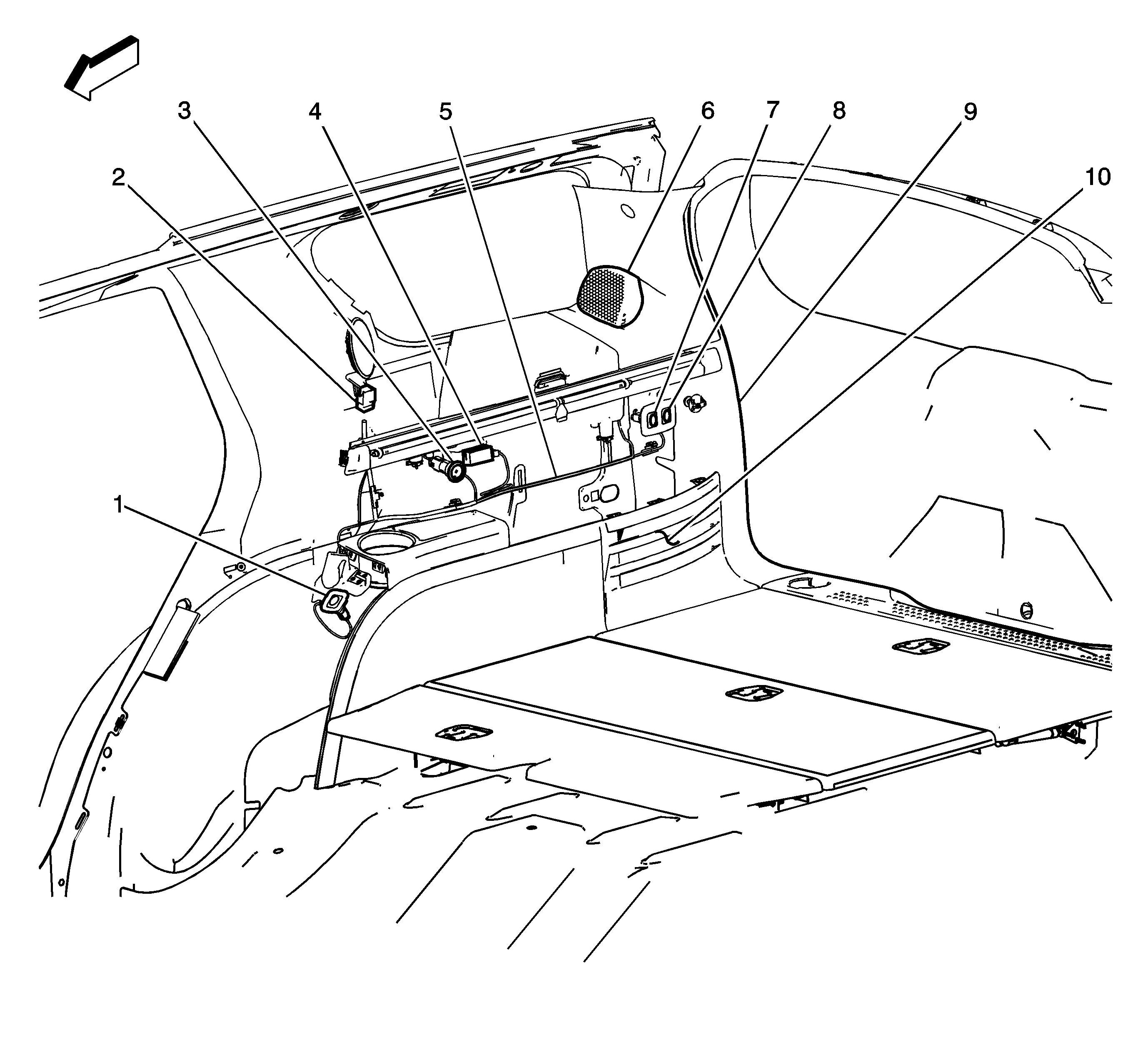 3
4
5
6
7
8
9
2
10
1