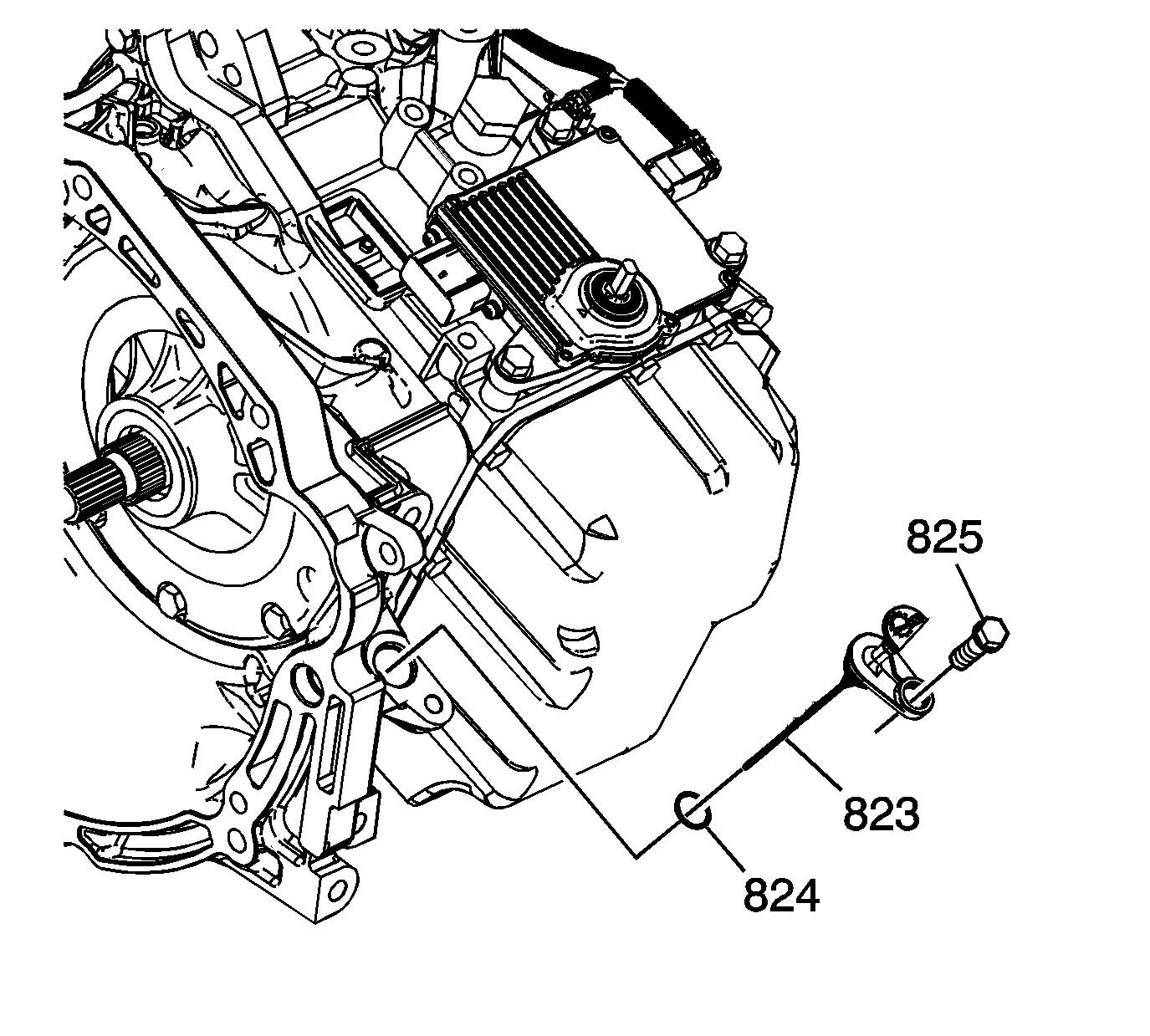 825

823

824