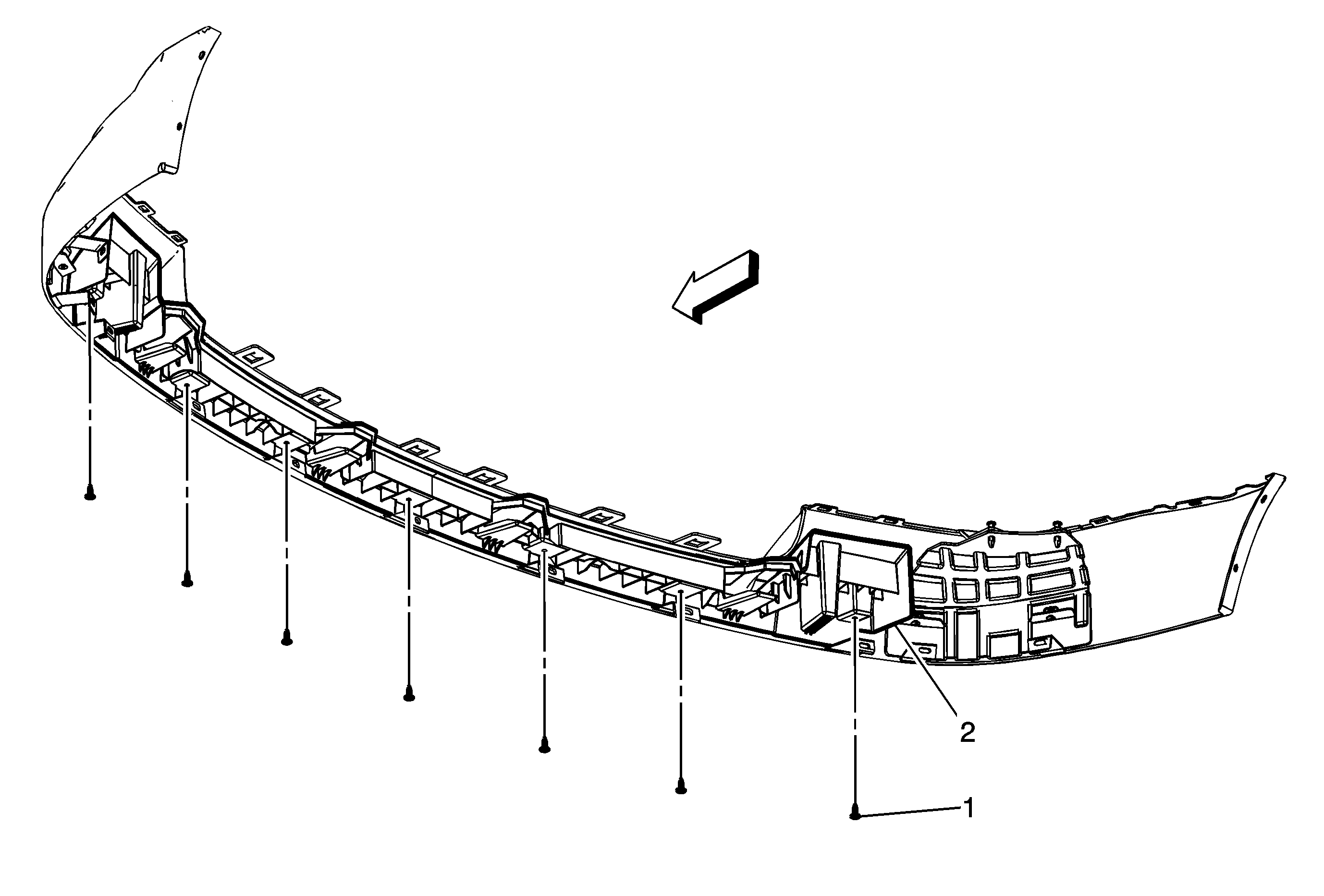 2

1