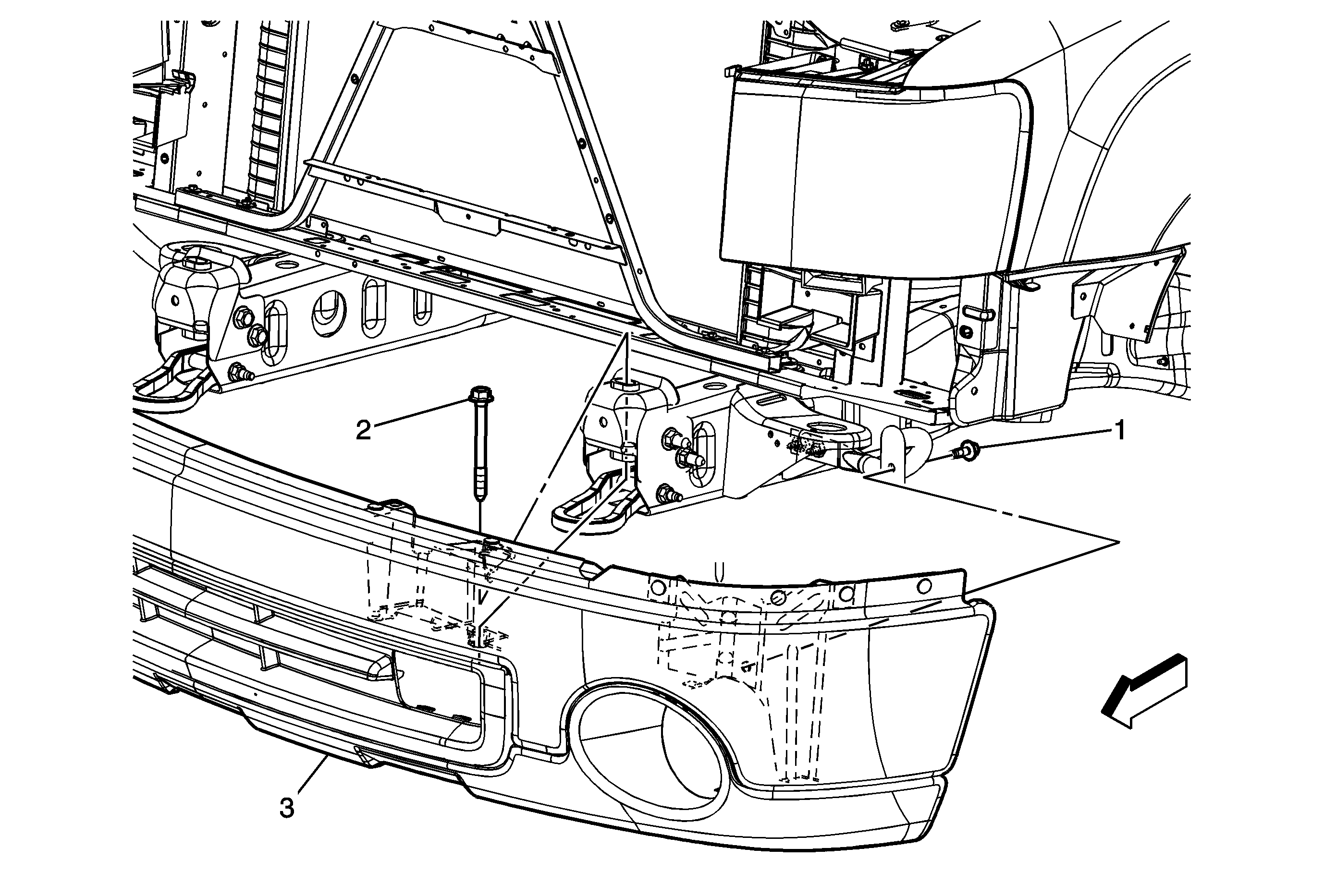 2
1
3