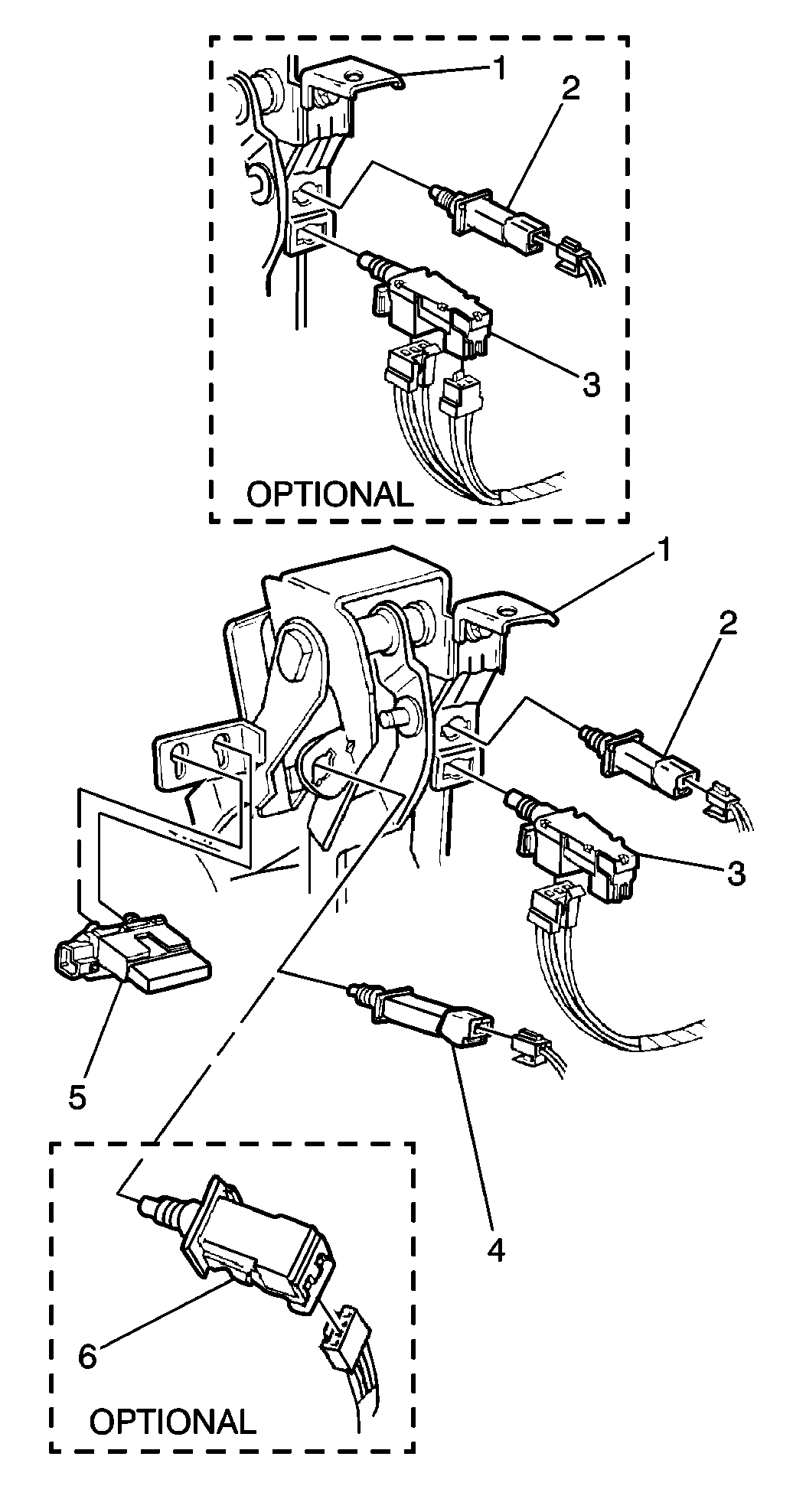 1
2
3
OPTIONAL
1
2
3
5
4
6
OPTIONAL