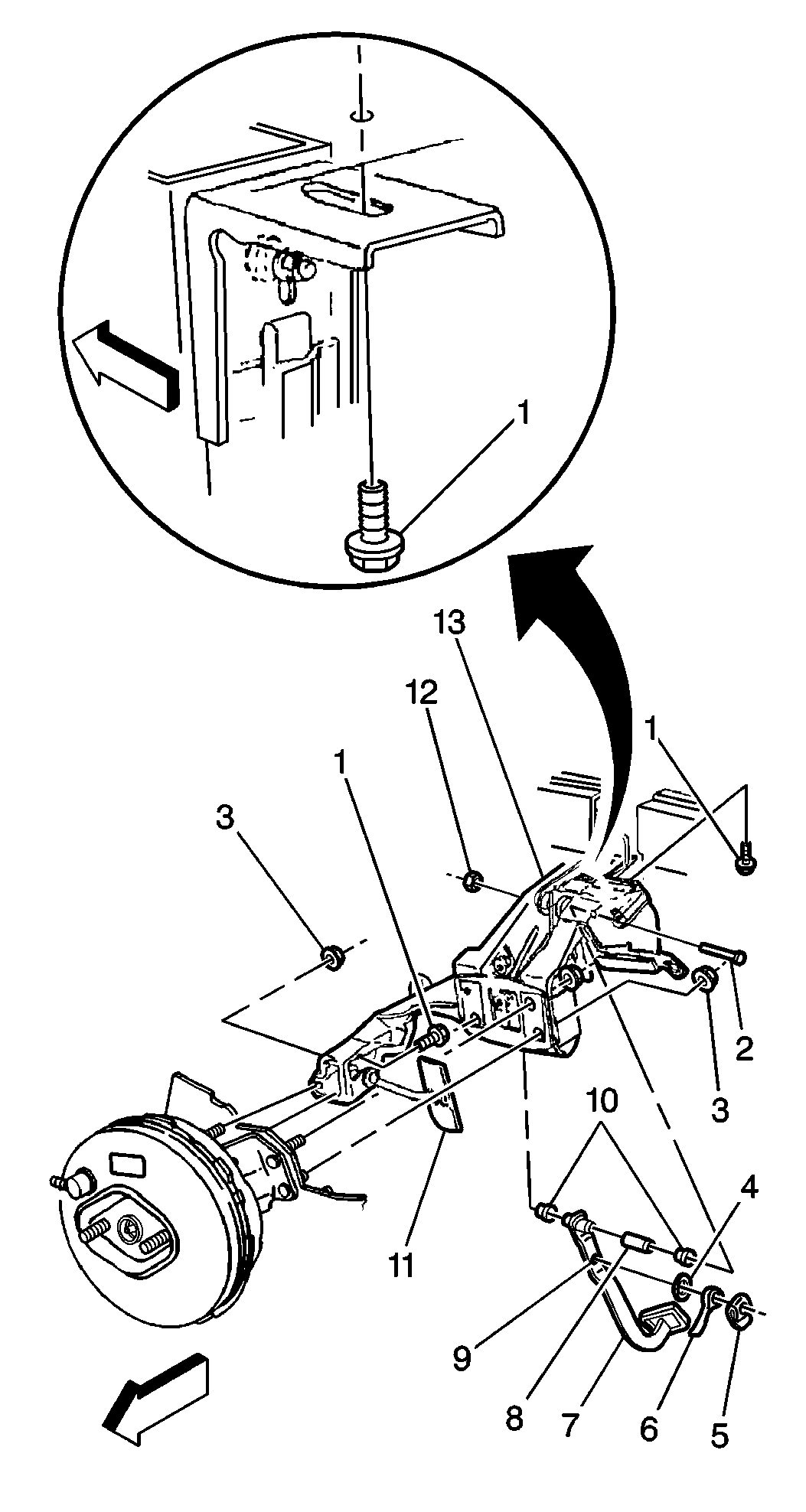 1
13
12
1
1
3
2
3
10
4
11
9
8
7
6
5