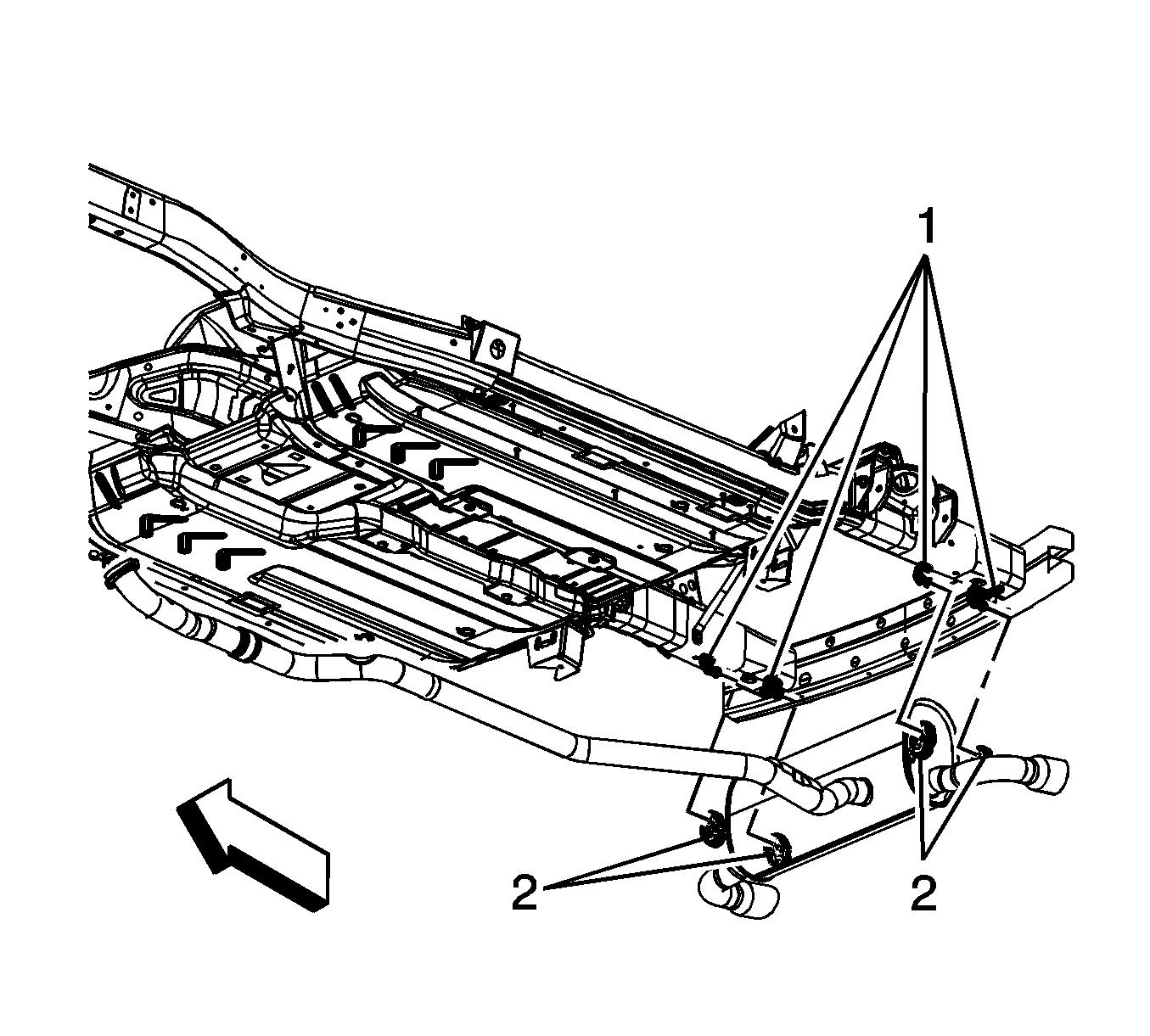 1
2
2