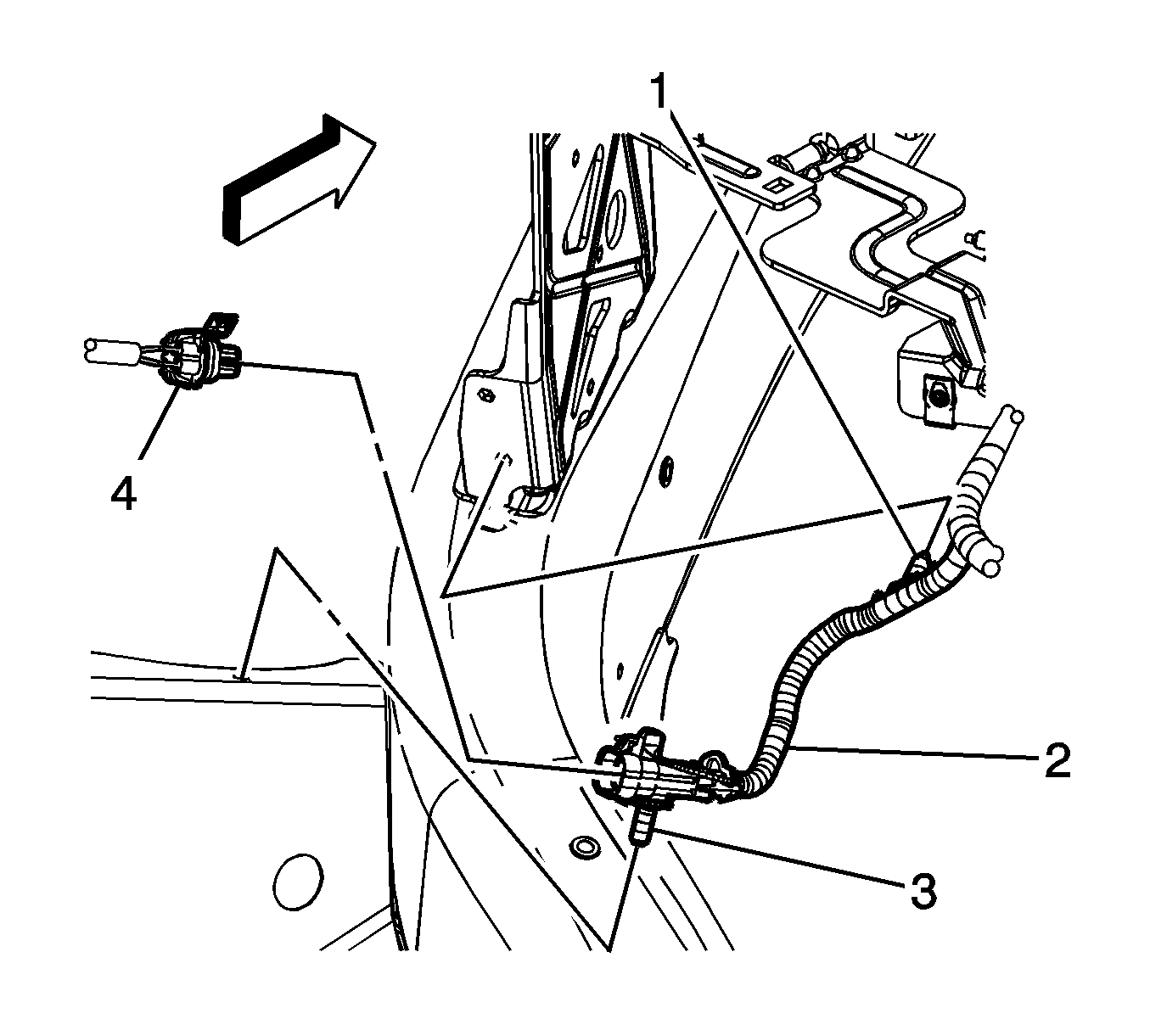 1
4
2
3