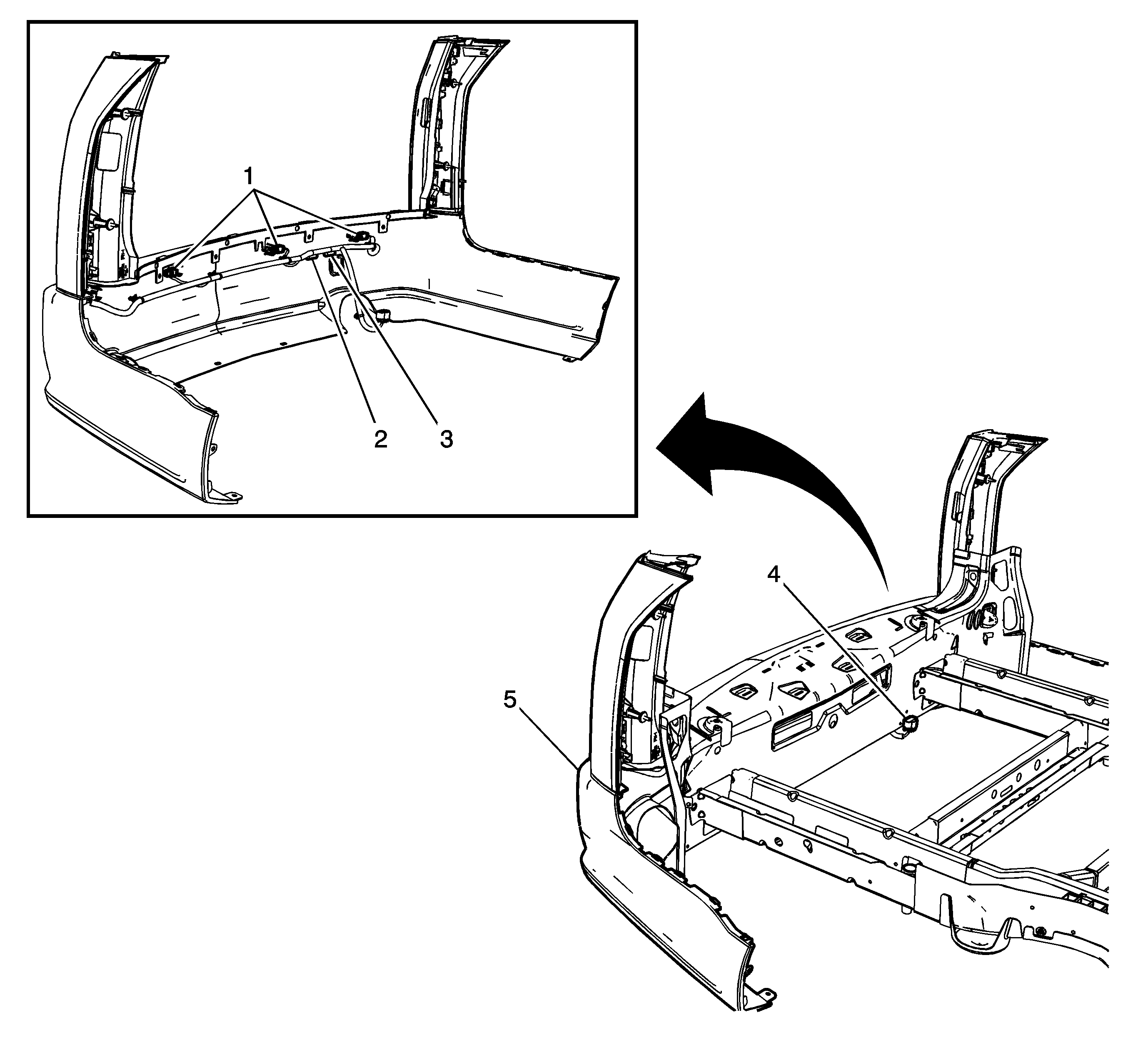 1
2
3
4
5