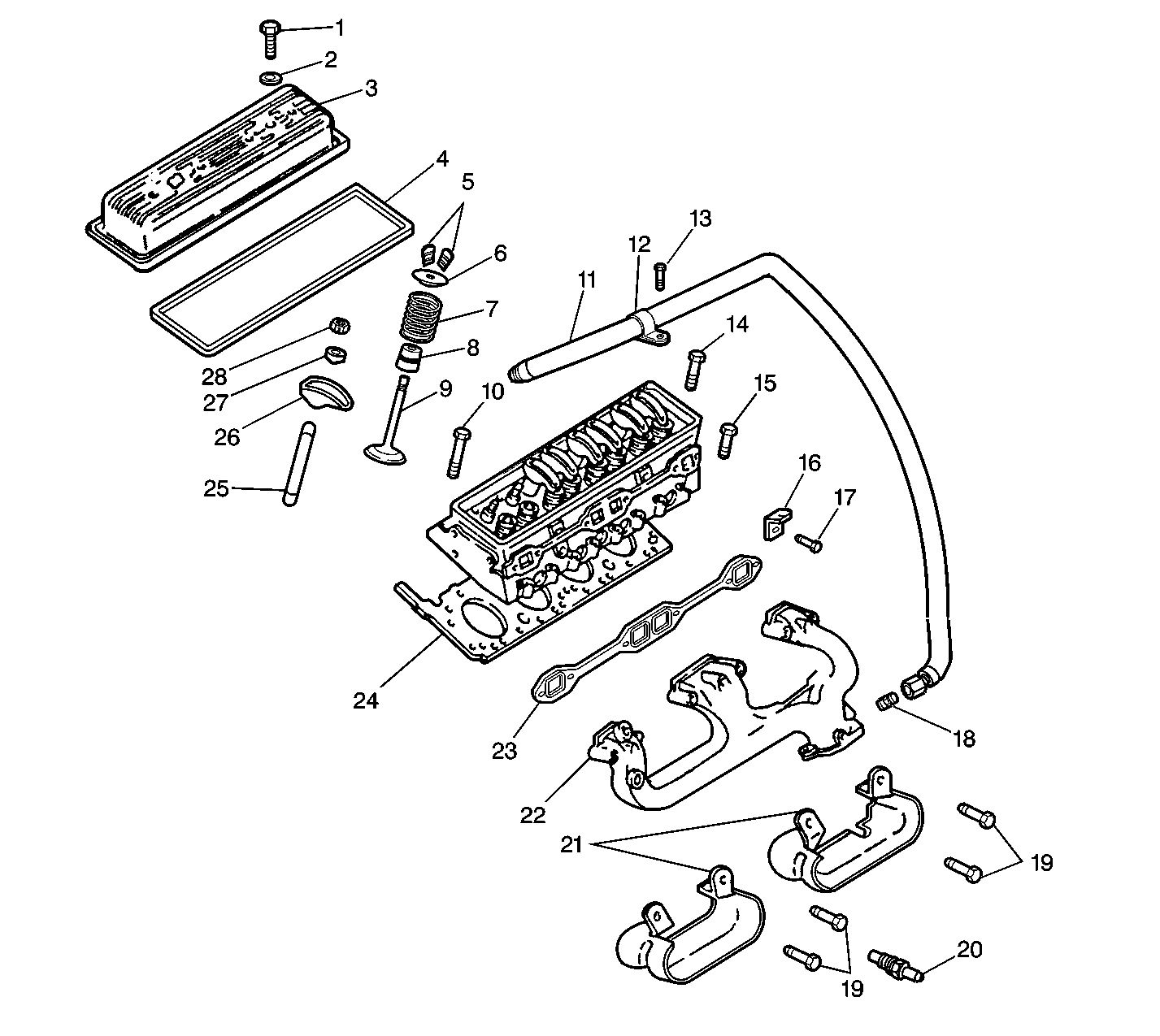 1
2
3
4
5
6
7
8
9
10
11
12
13
14
15
16
17
18
19
19
20
21
22
23
24
25
26
27
28