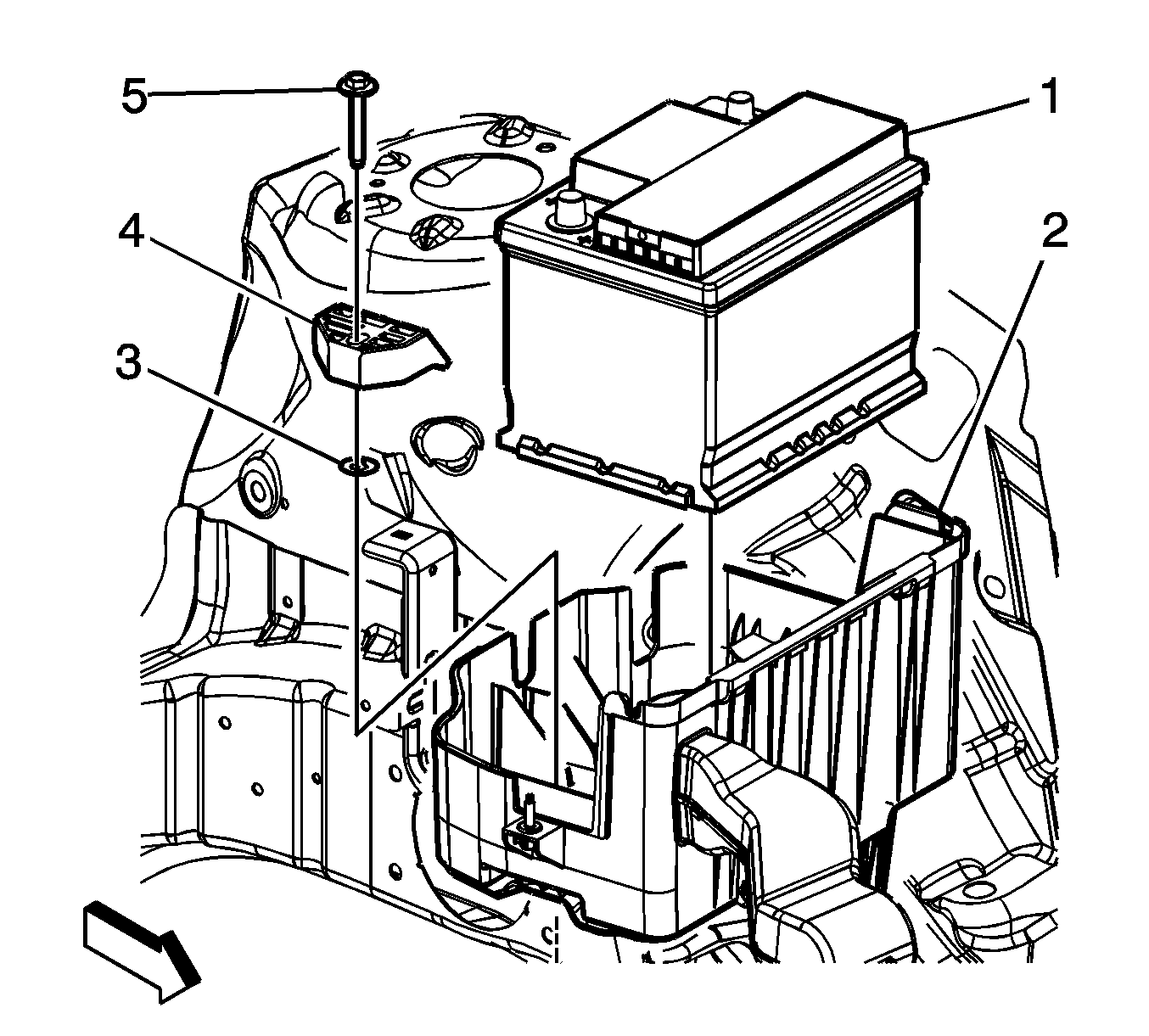 5
1
4
2
3