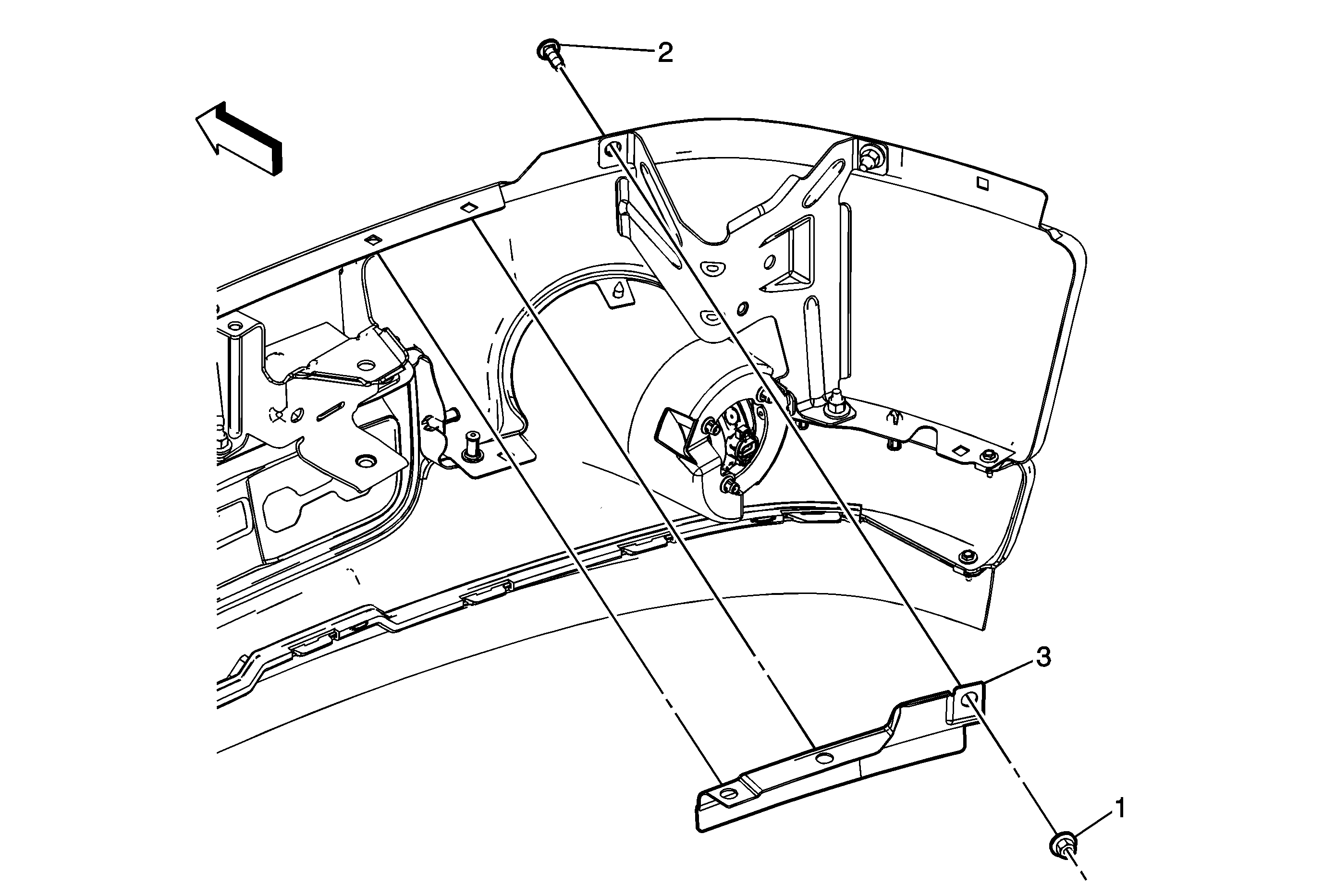 2

3

1