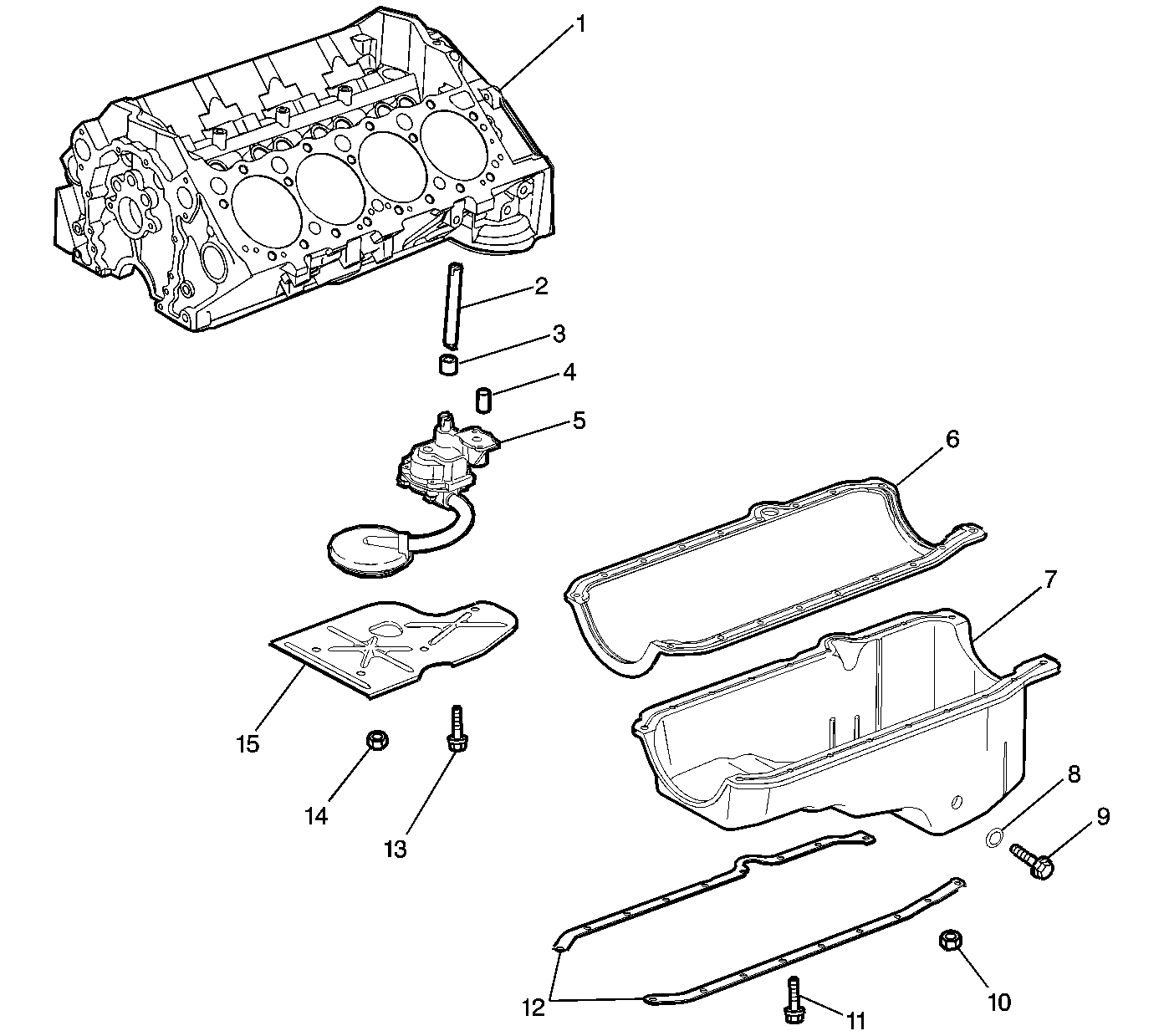 1
2
3
4
5
6
7
15
14
13
8
9
12
11
10