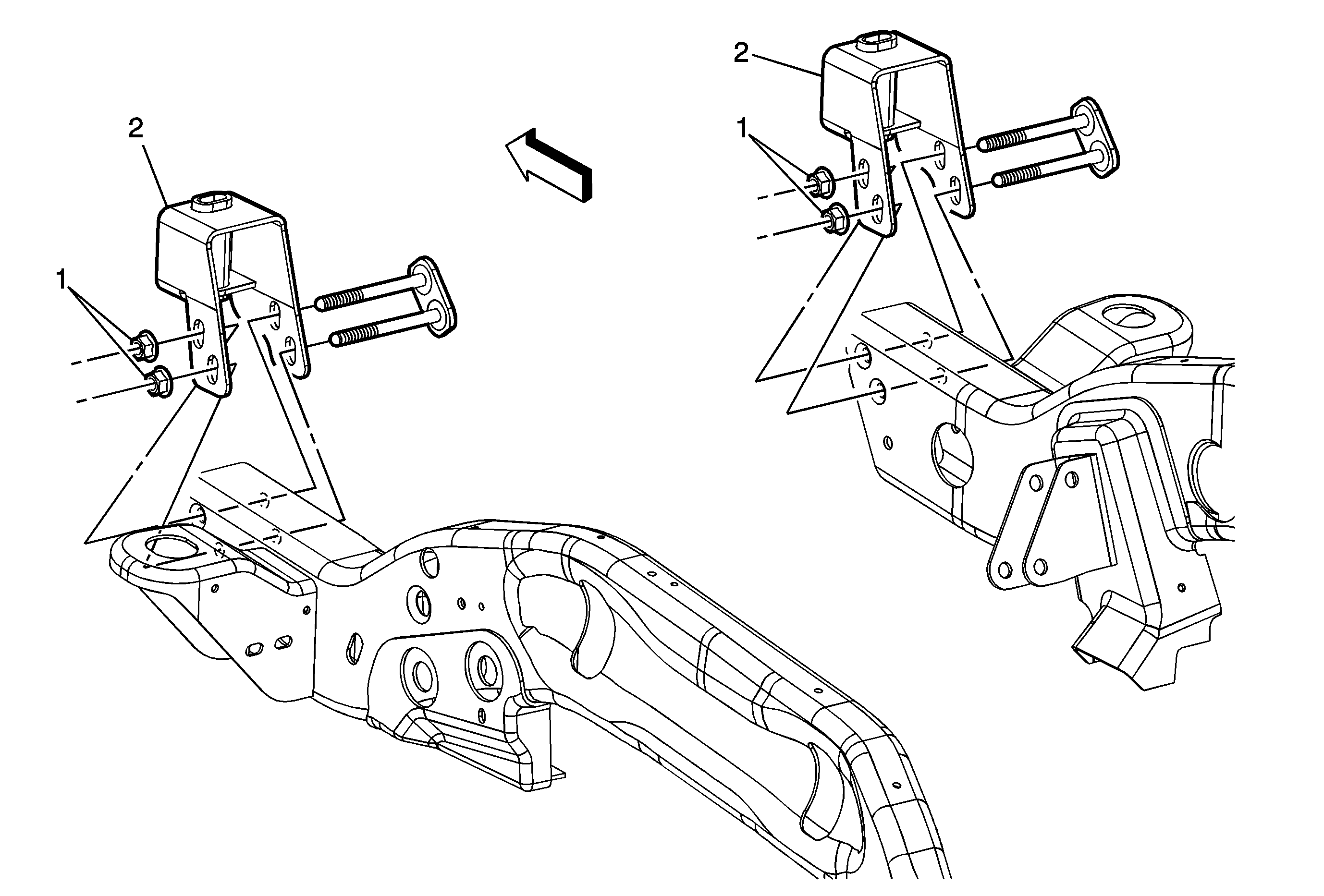 2
1
2
1