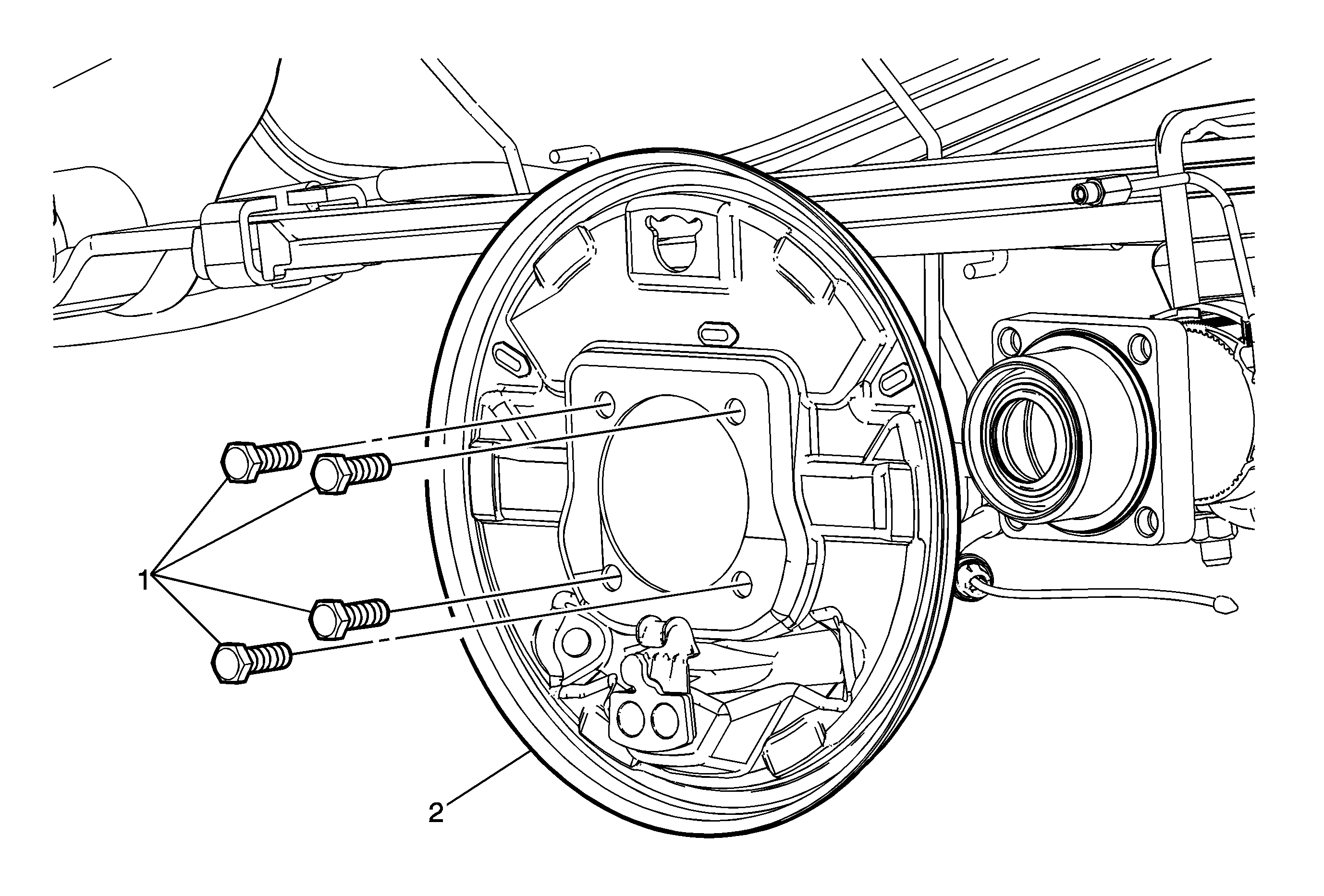 1
2