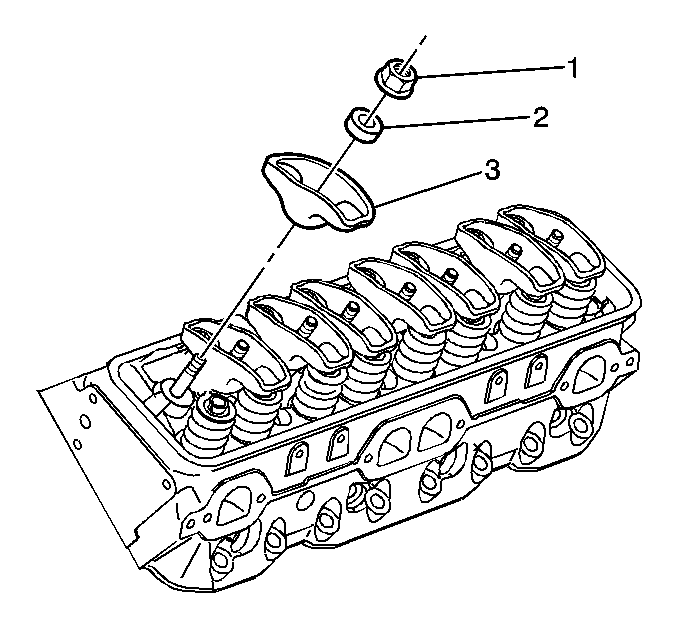 1
2
3