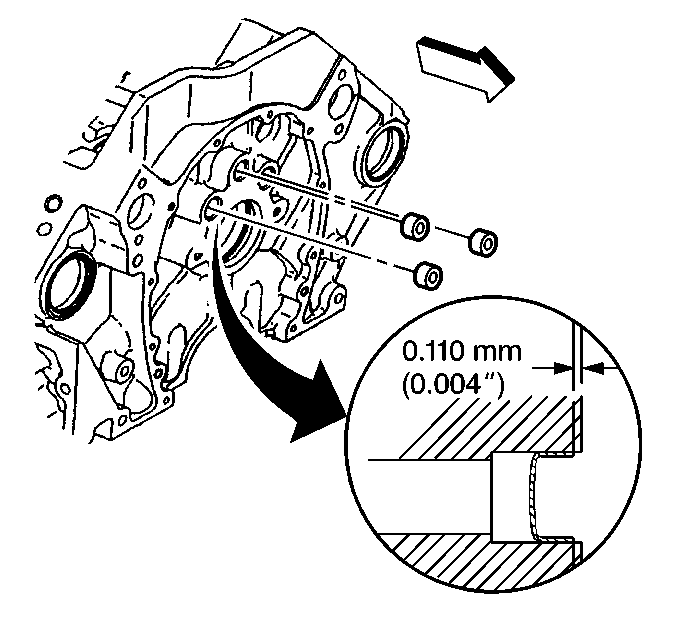 0.110 mm
(0.004″)