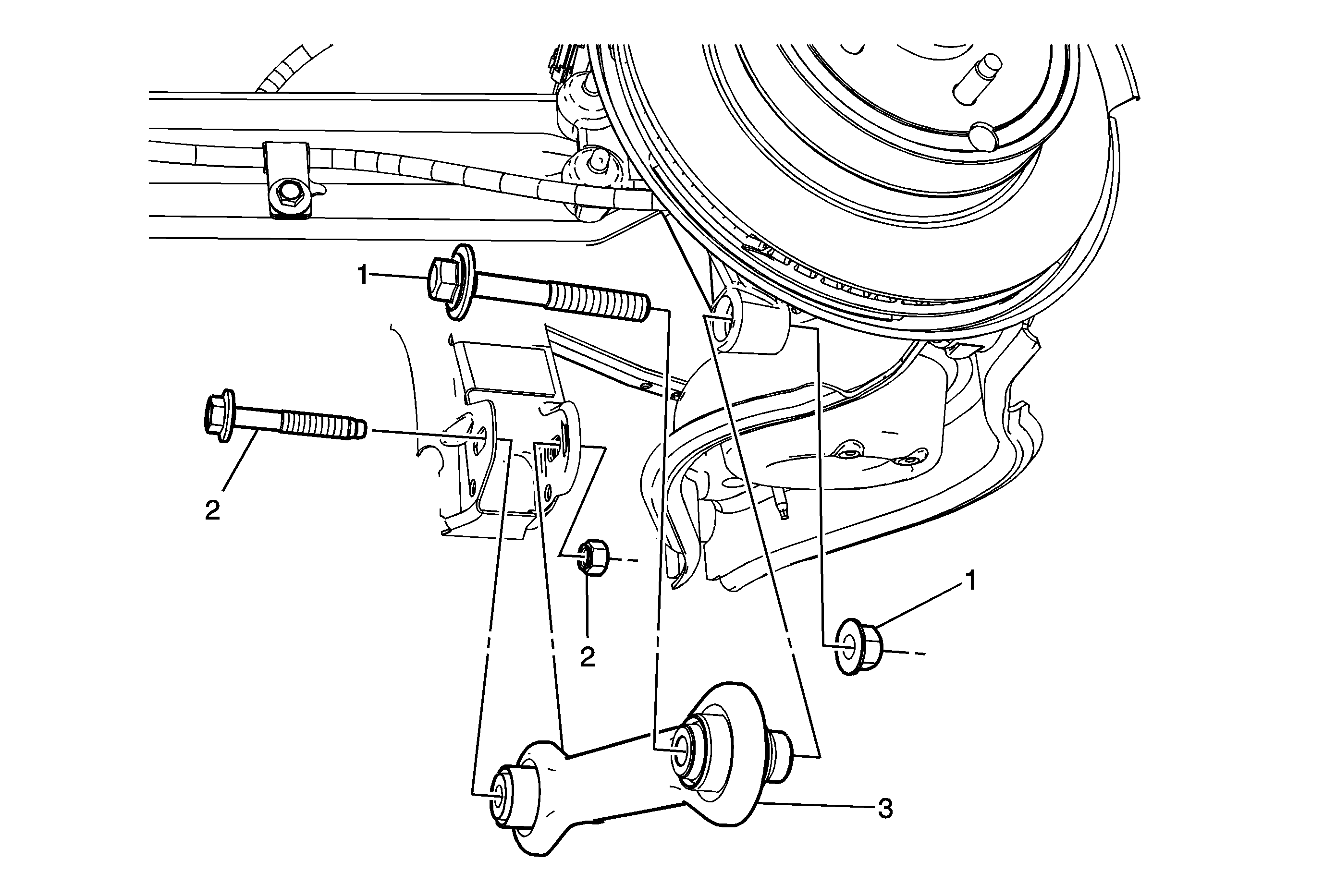 1
2
2
1
3