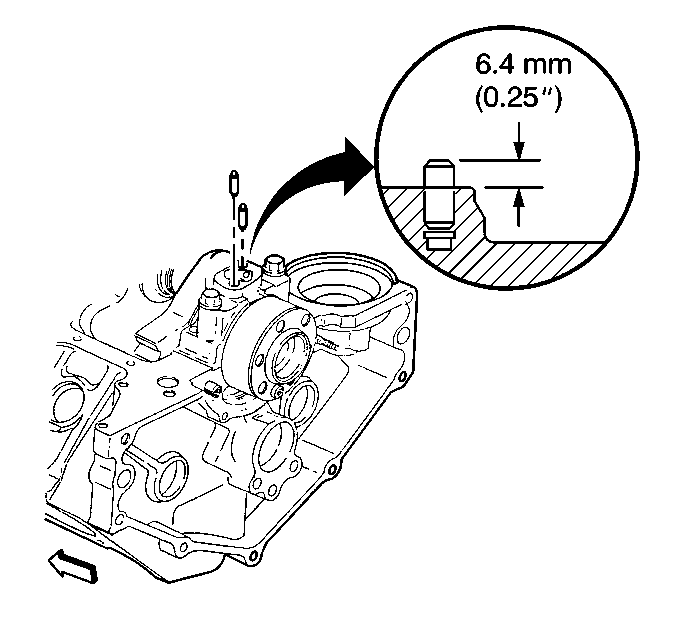 6.4 mm
(0.25″)