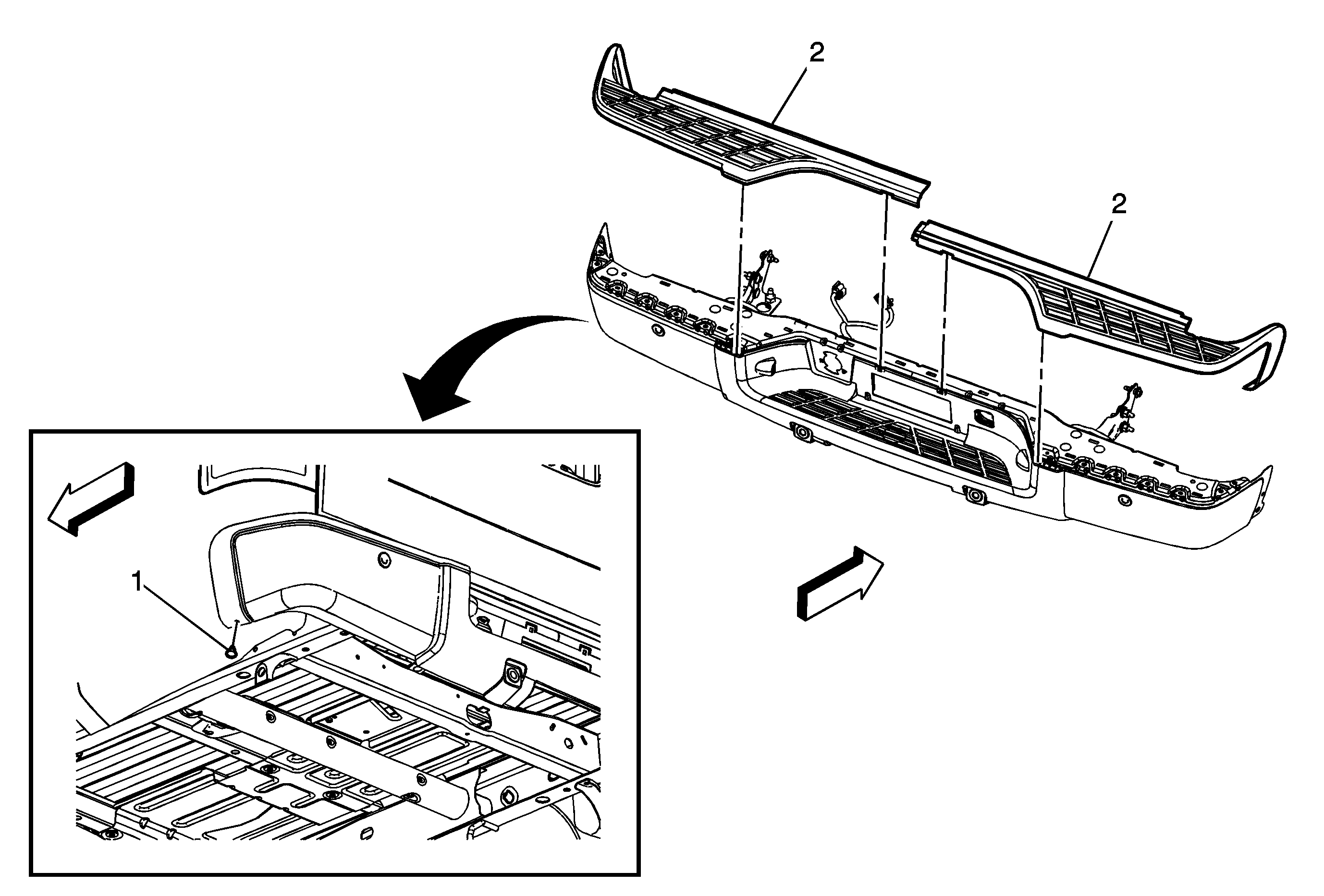 2

2

1