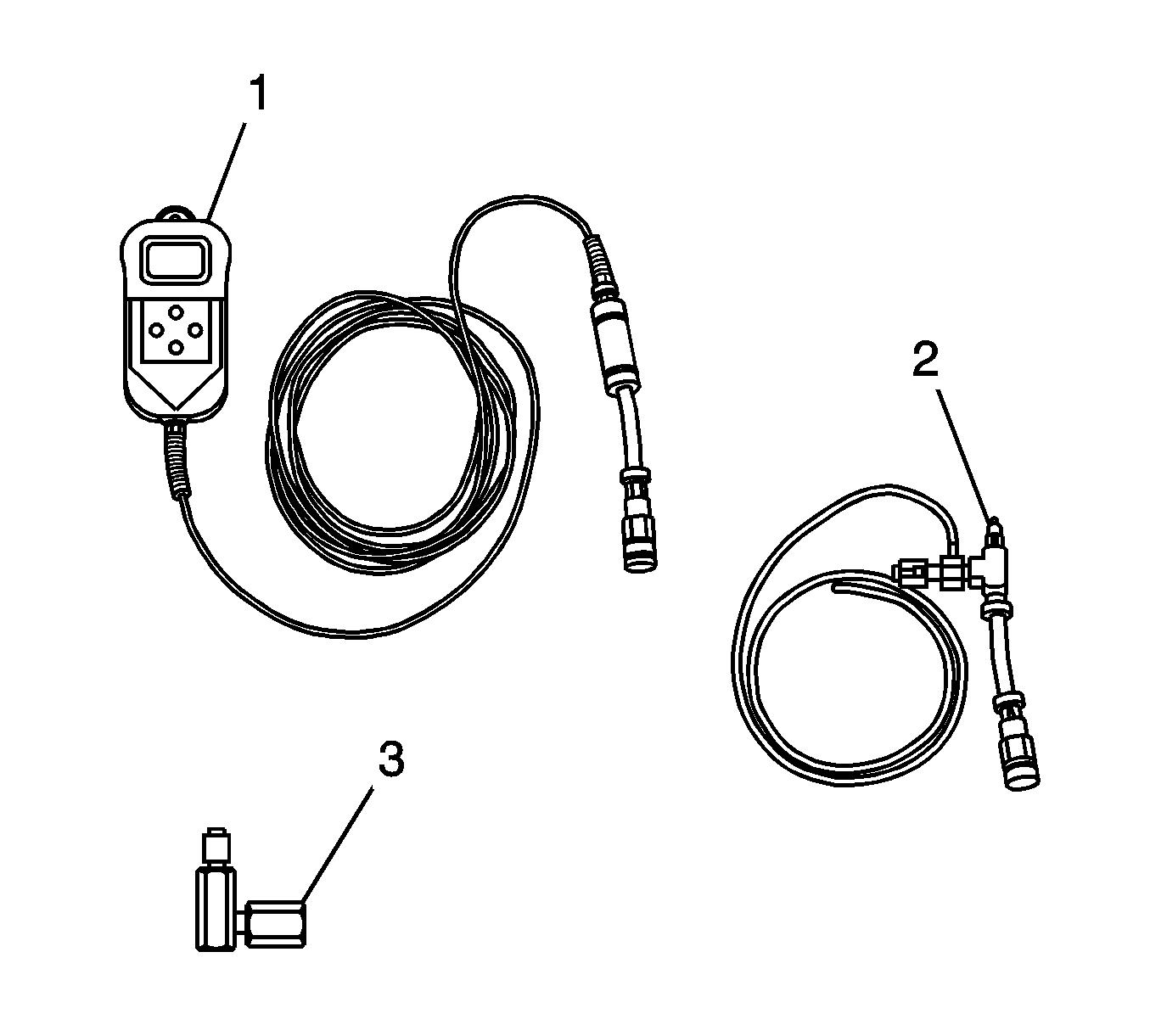 1
2
3