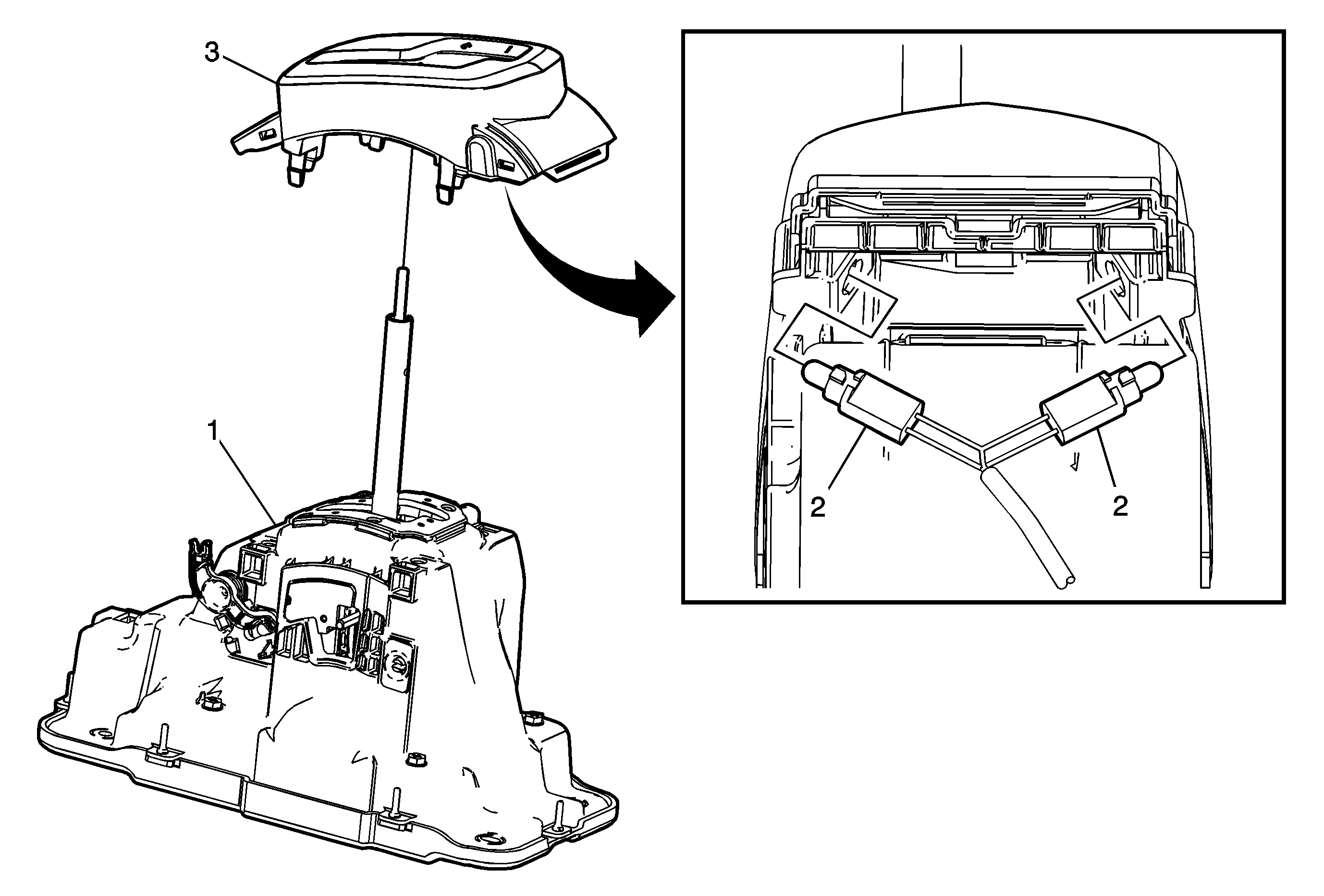 3

1

2

2