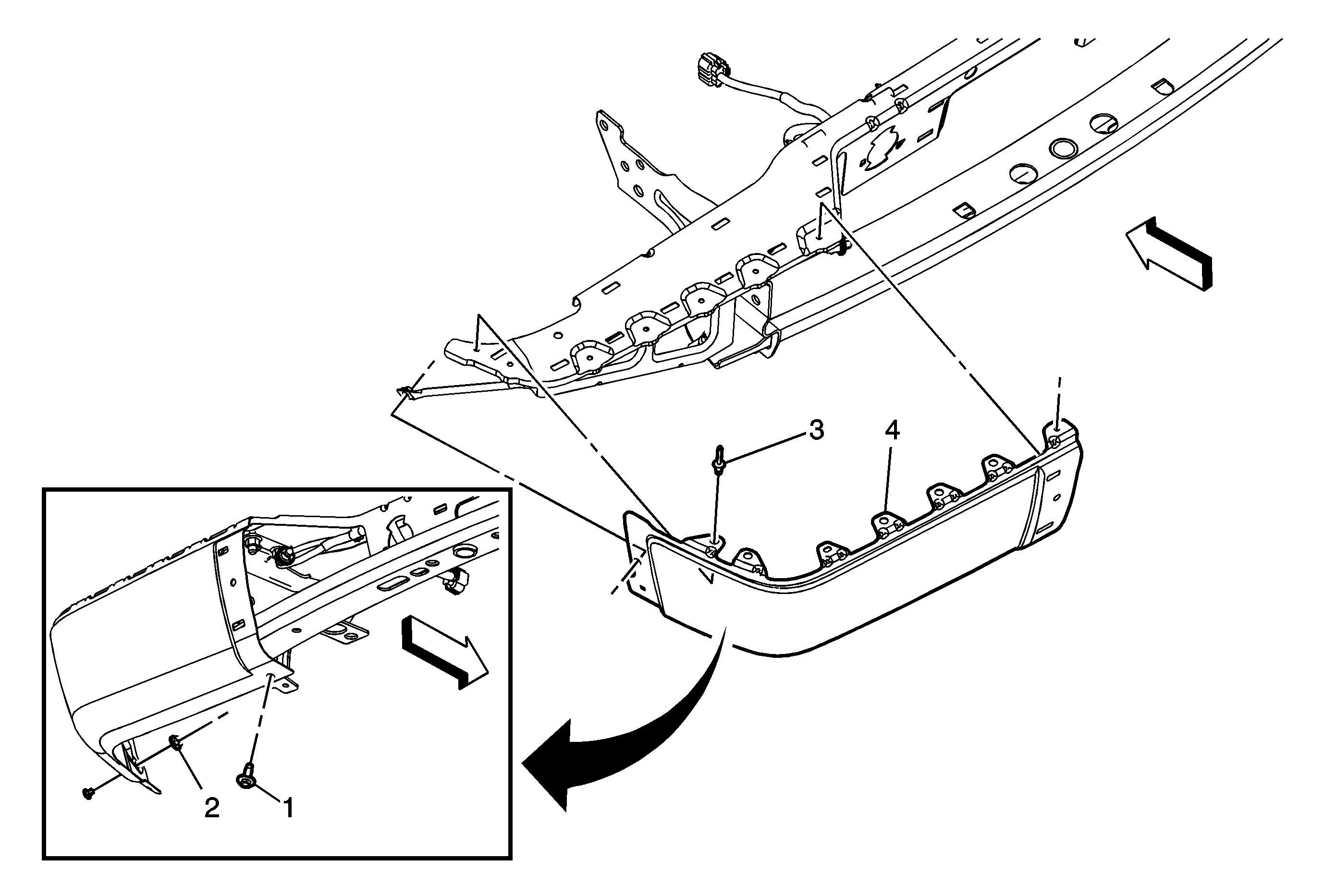 3
4
2
1