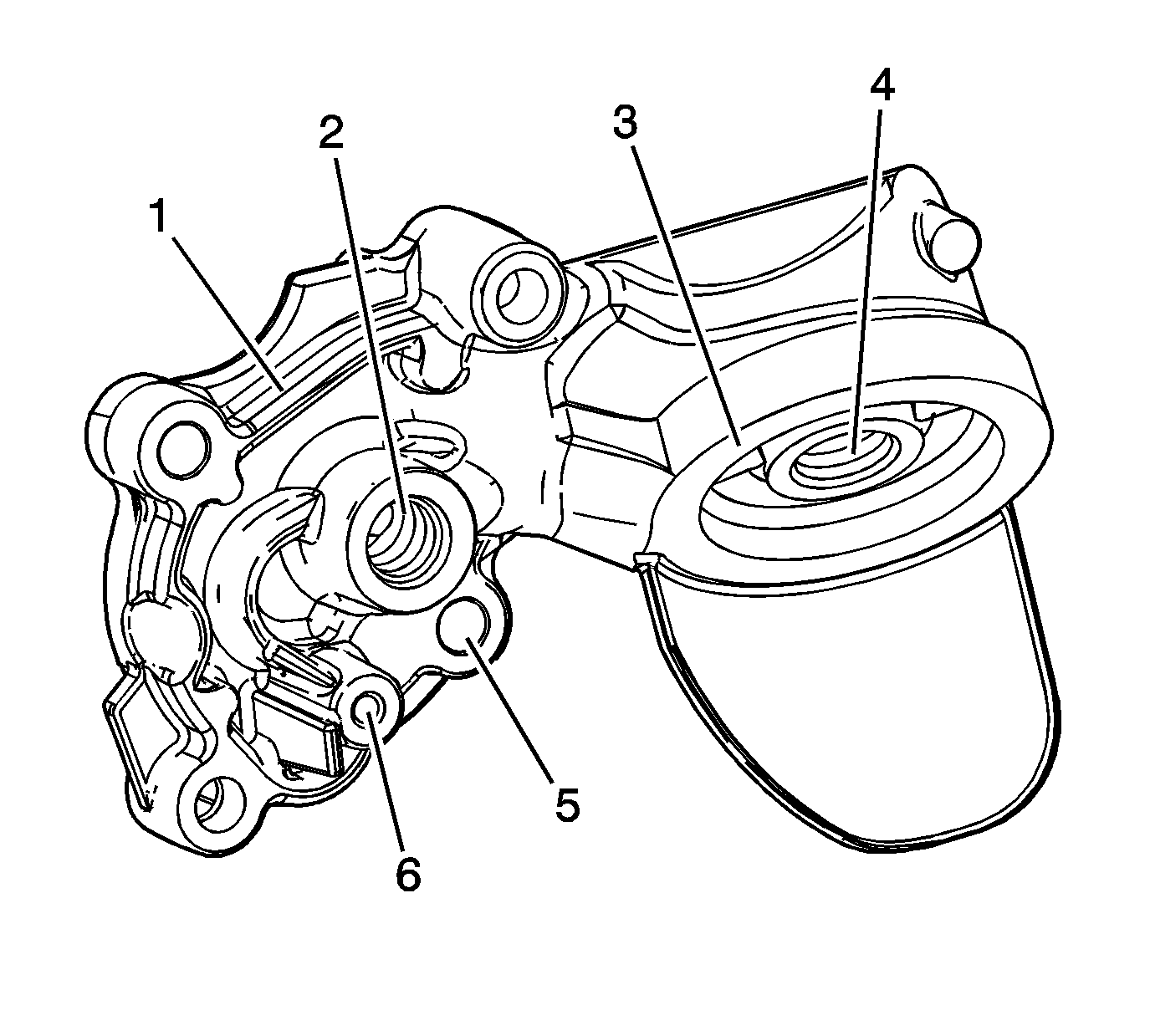 1
2
3
4
5
6