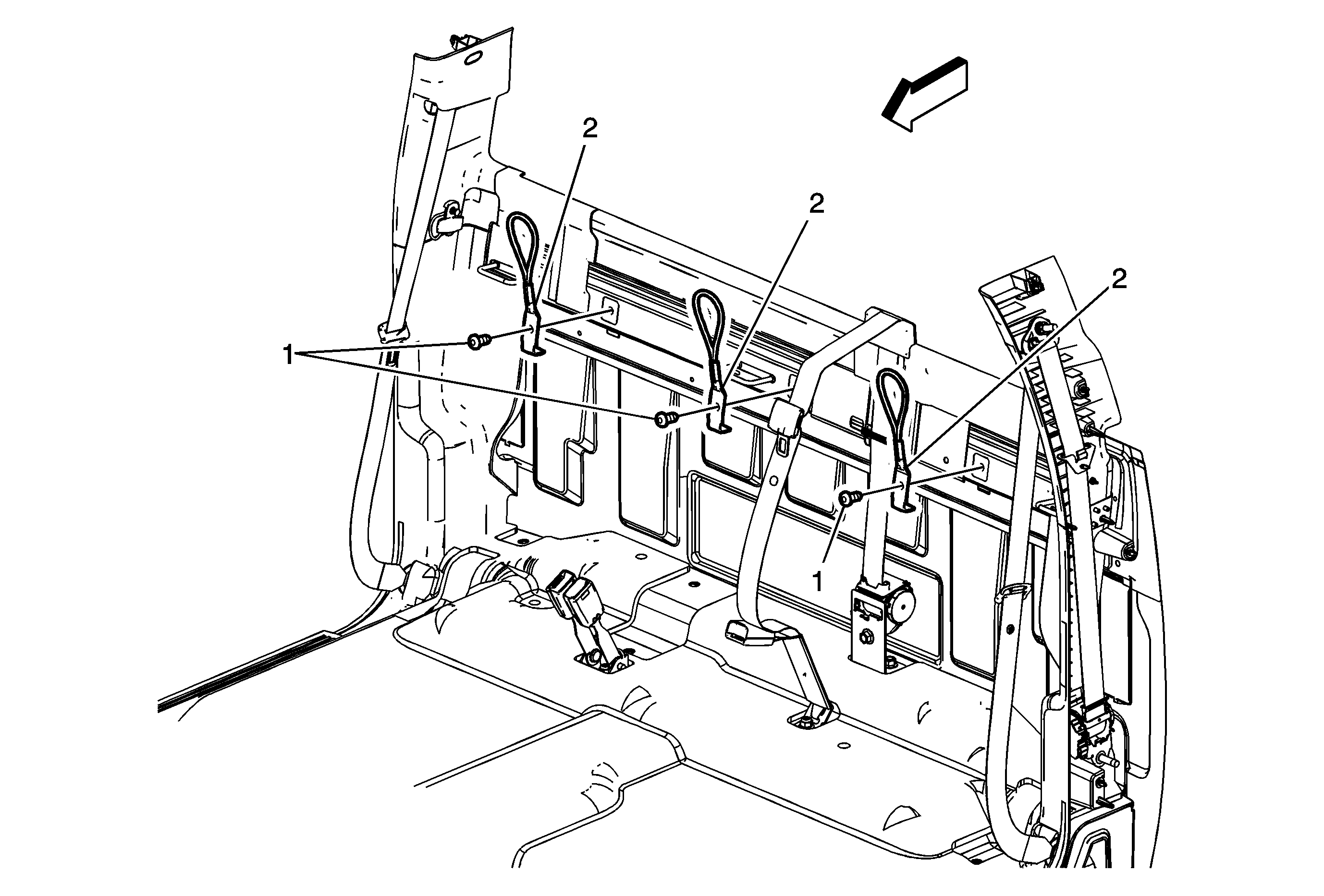 2
2
2
1
1