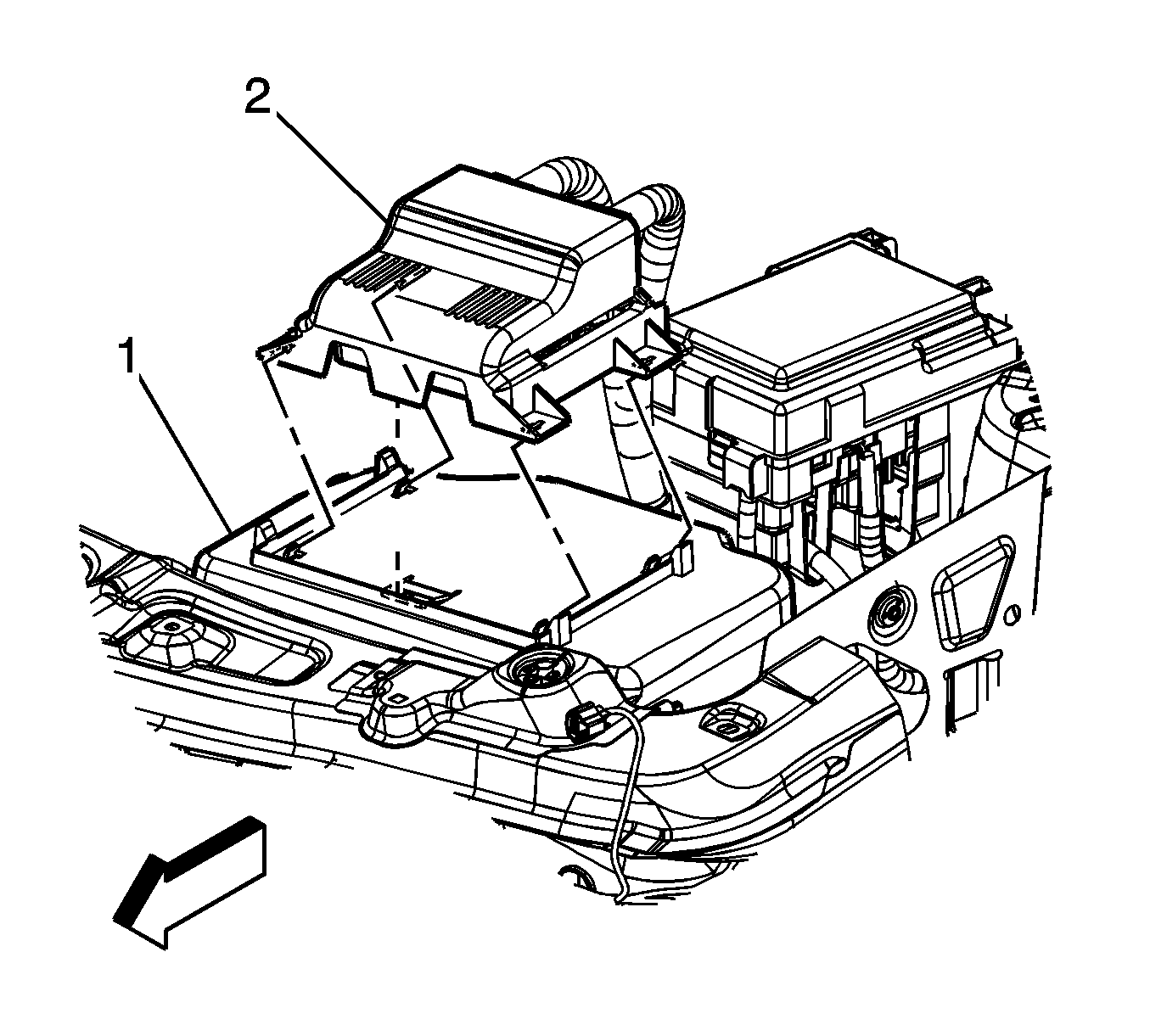 2
1