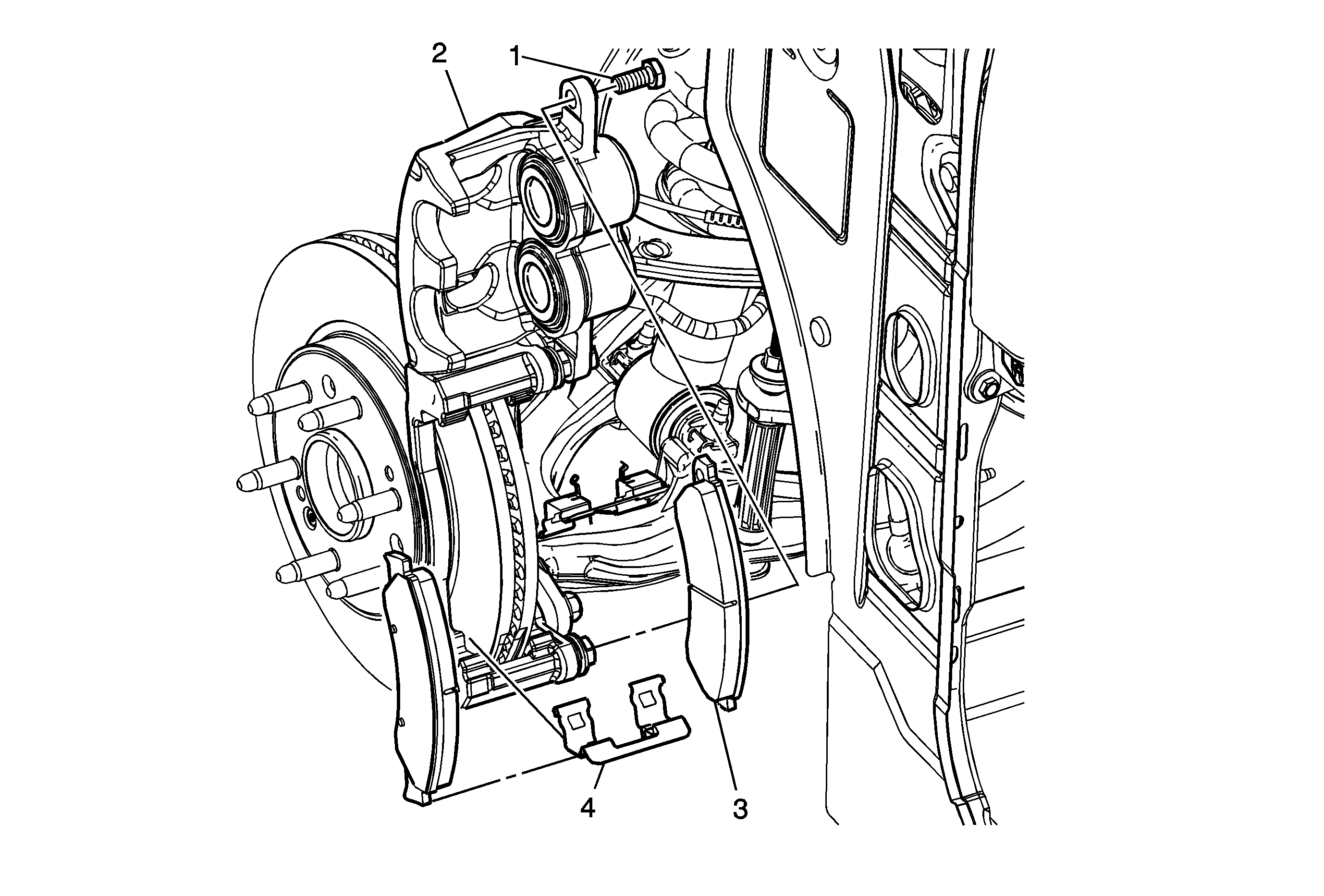 2
1
4
3