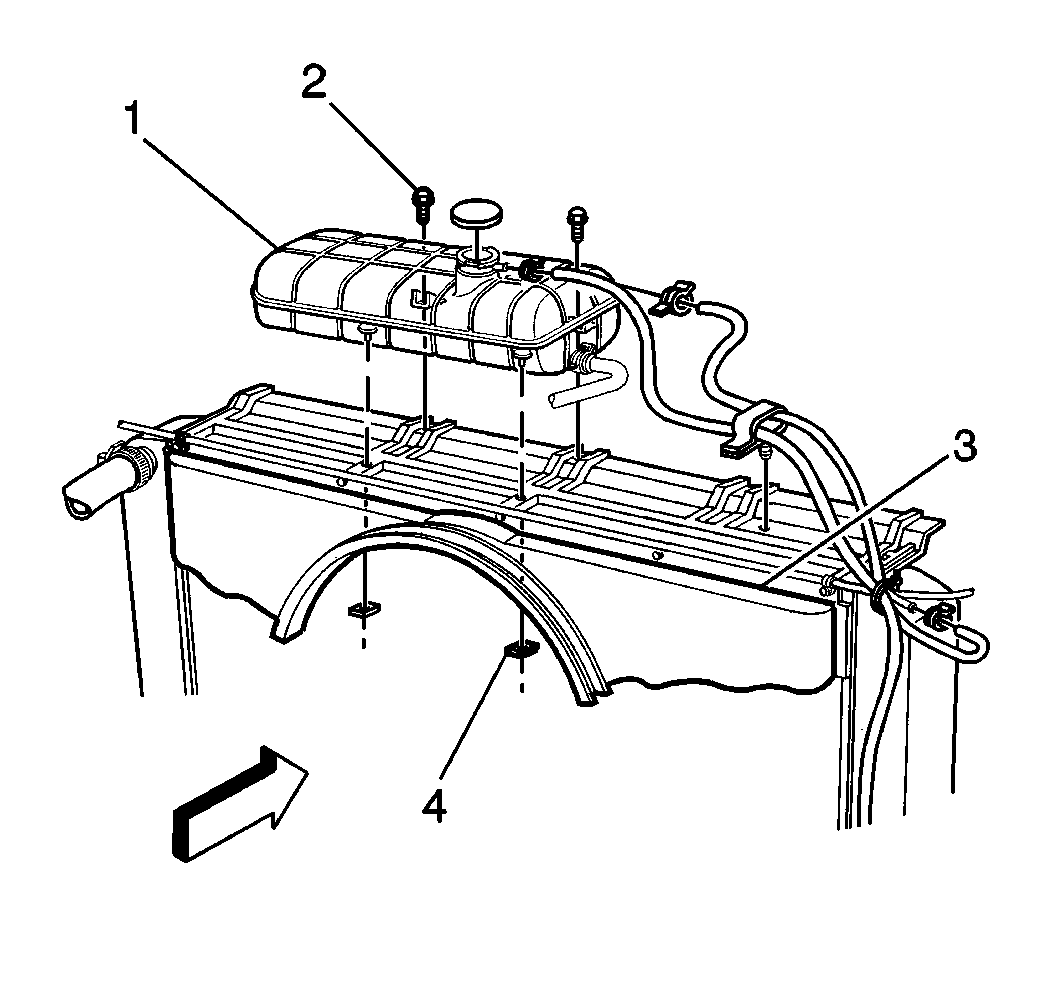 2
1
3
4