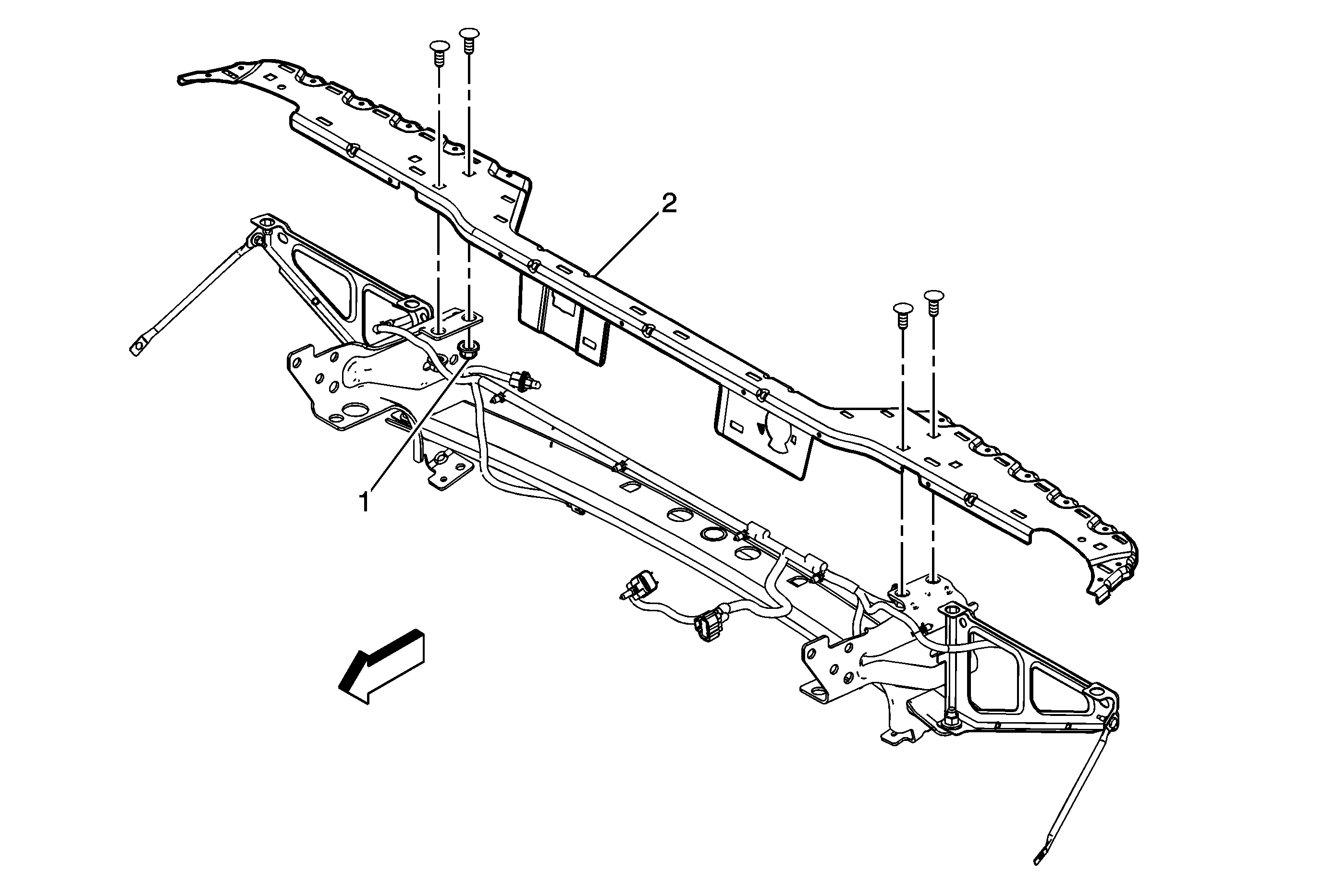 2
1