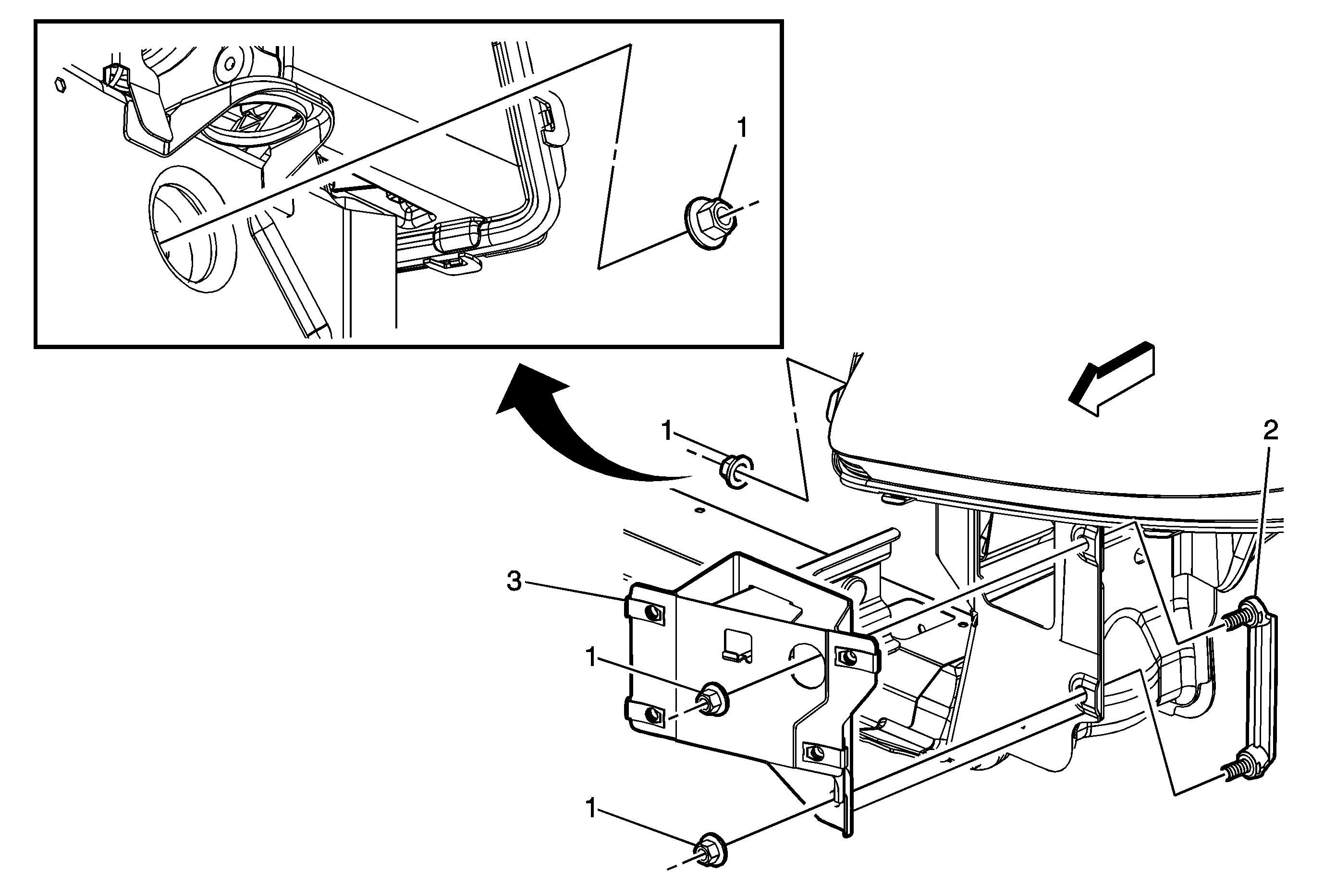 1

1

2

3

1

1