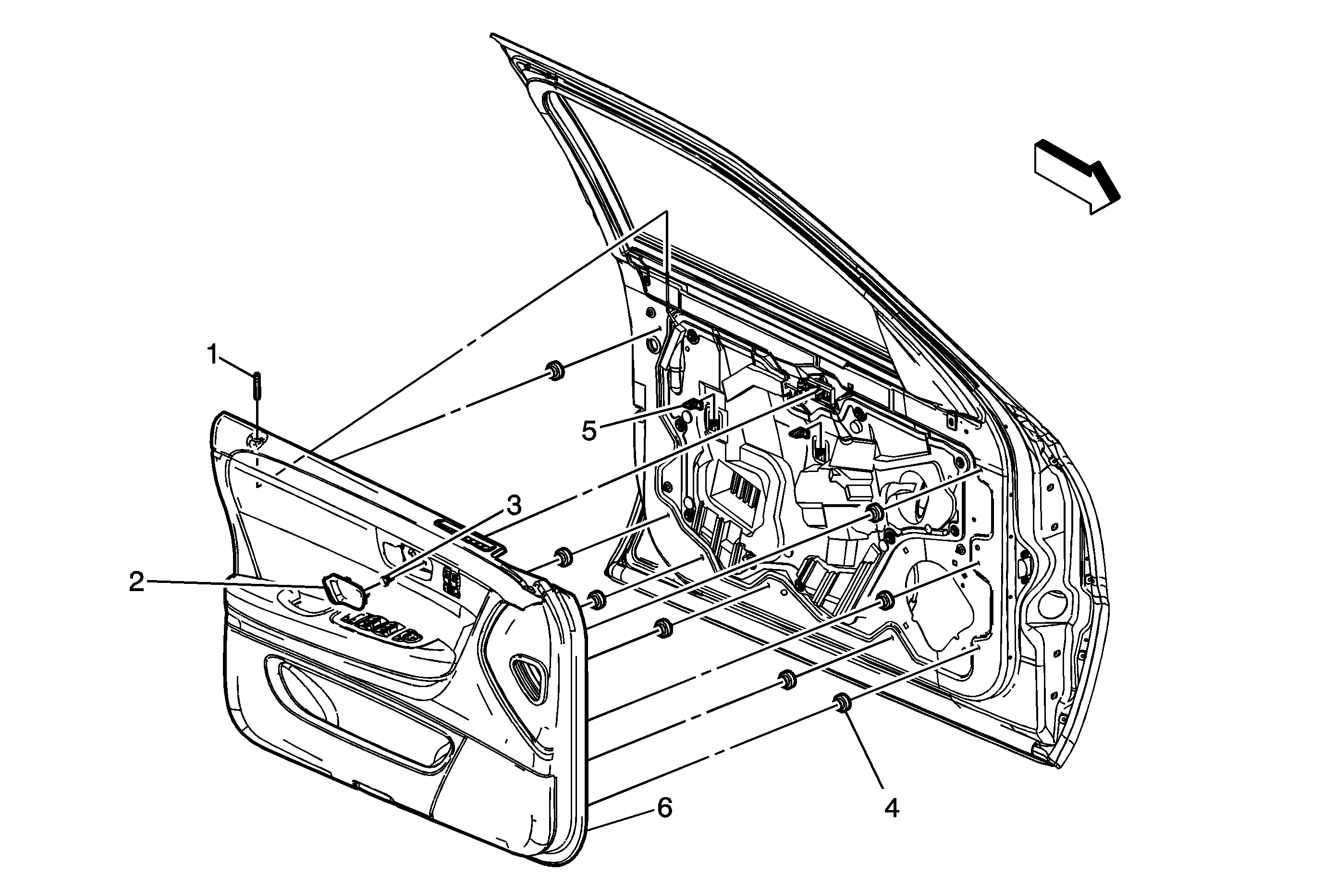 1
5
3
2
6
4