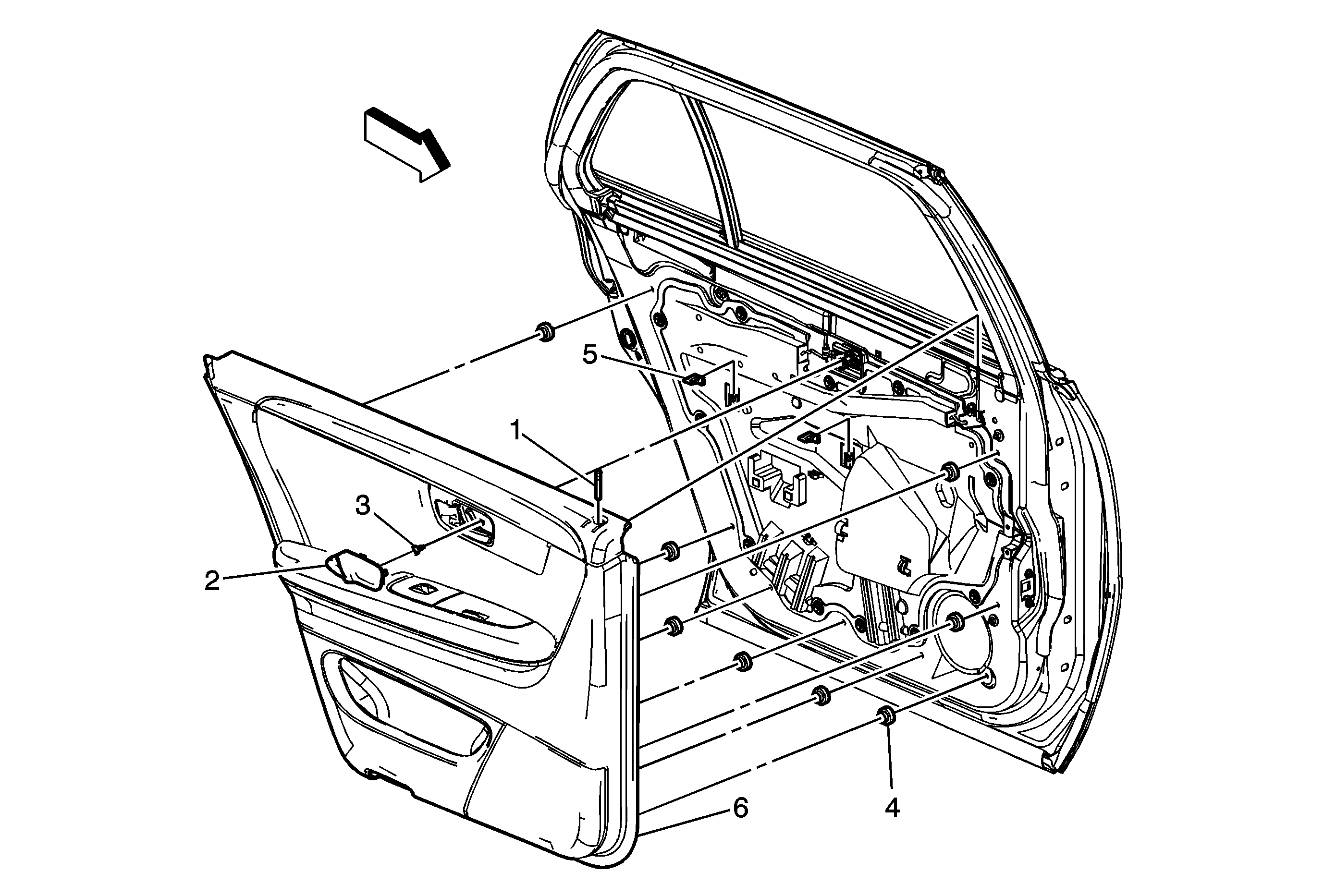 5
1
3
2
6
4