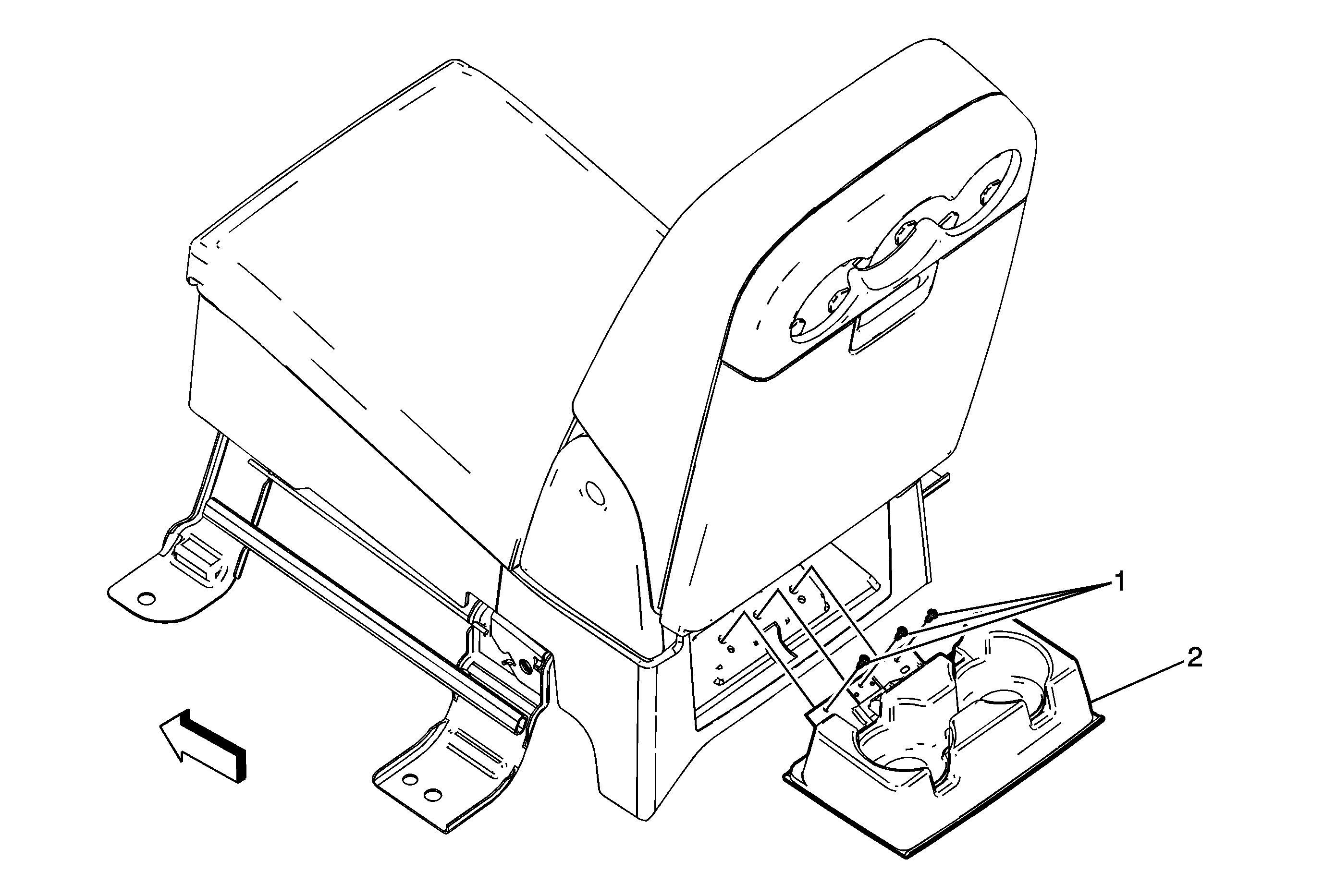 1
2