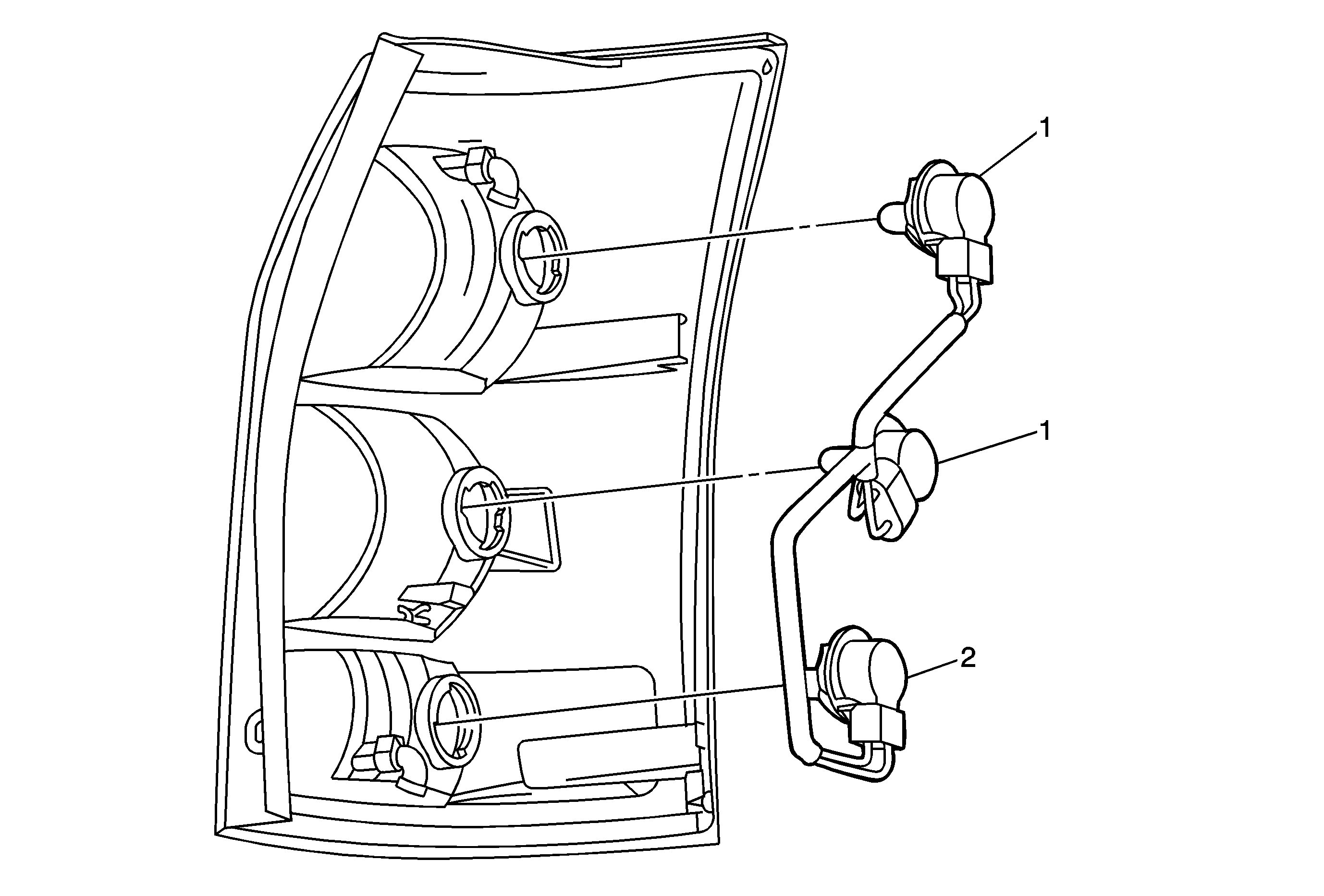 1
1
2