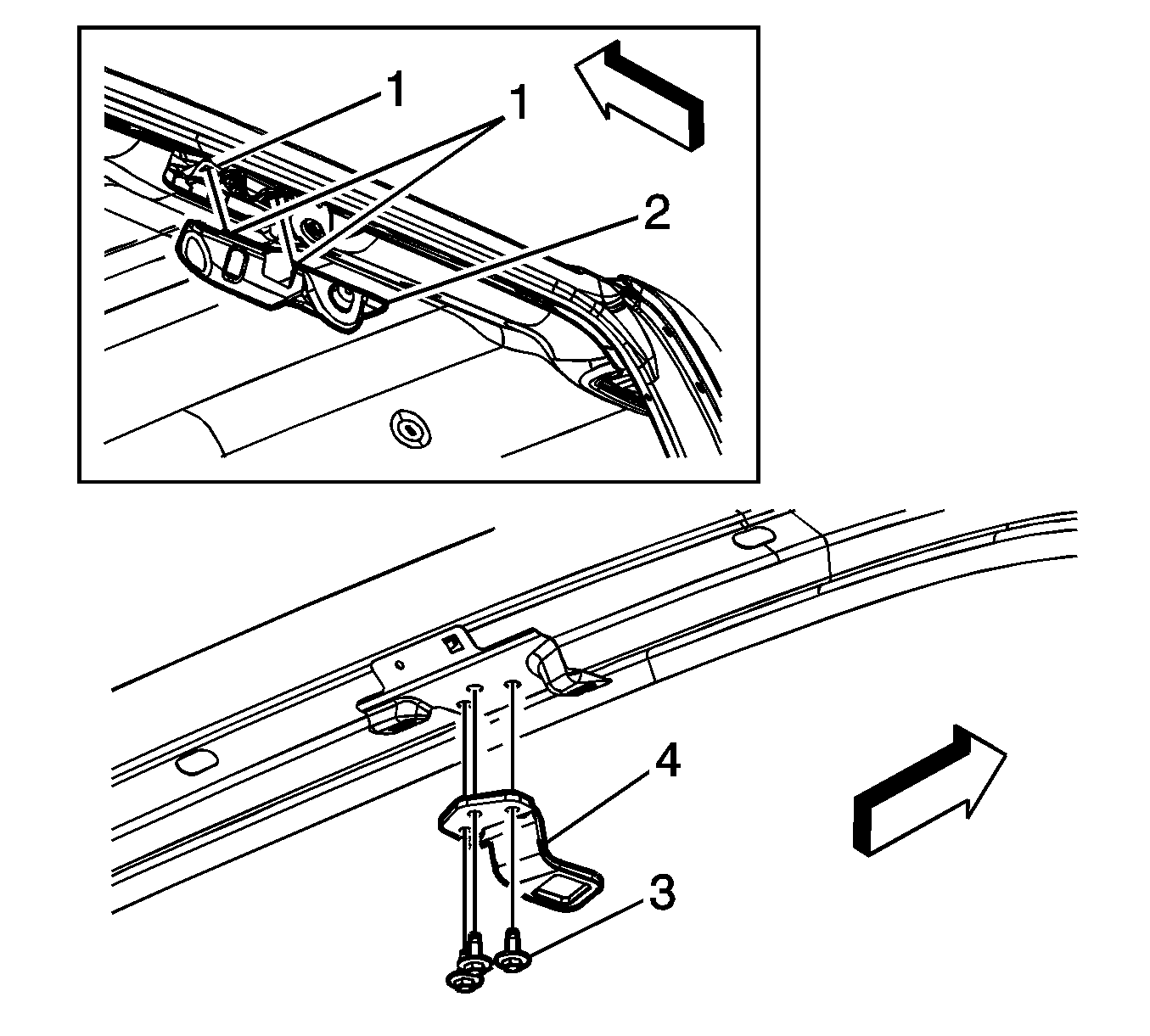 1
1
2
4
3