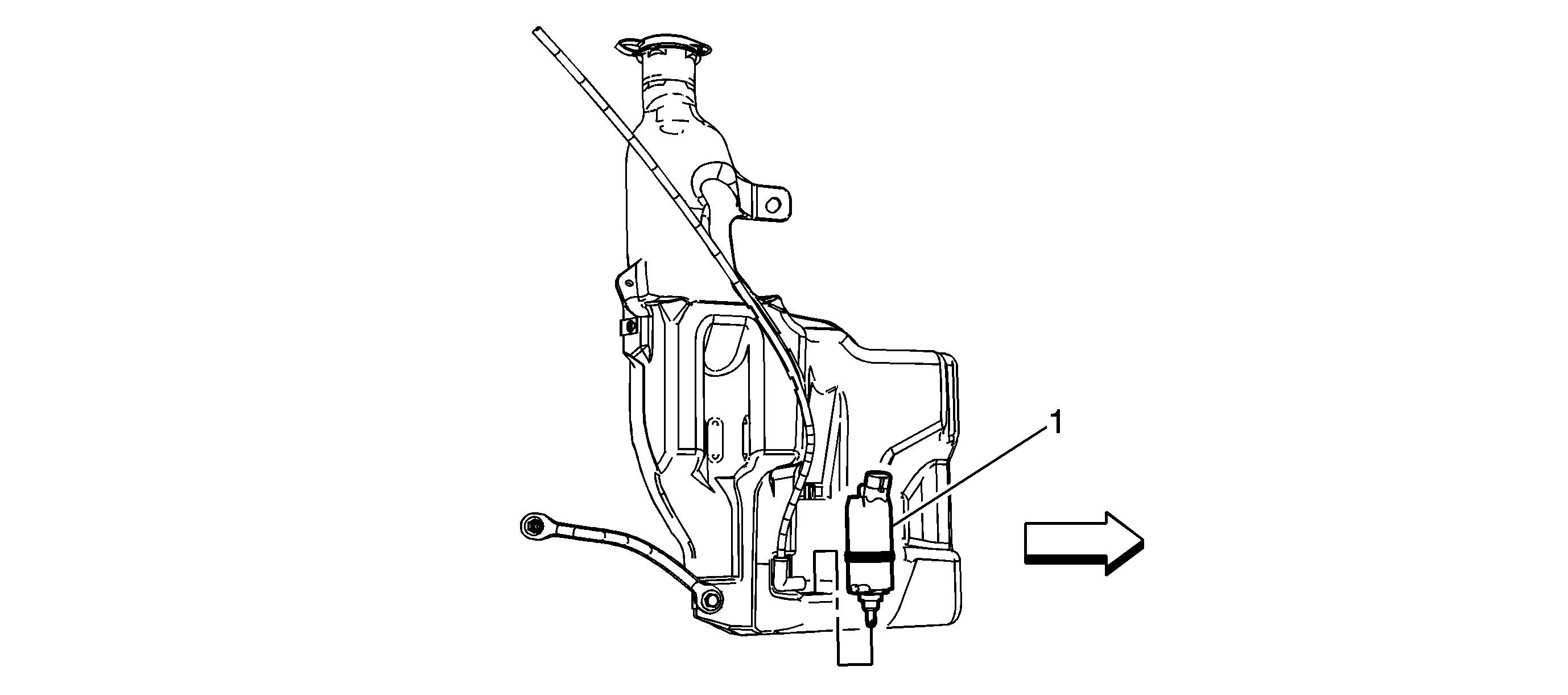 1