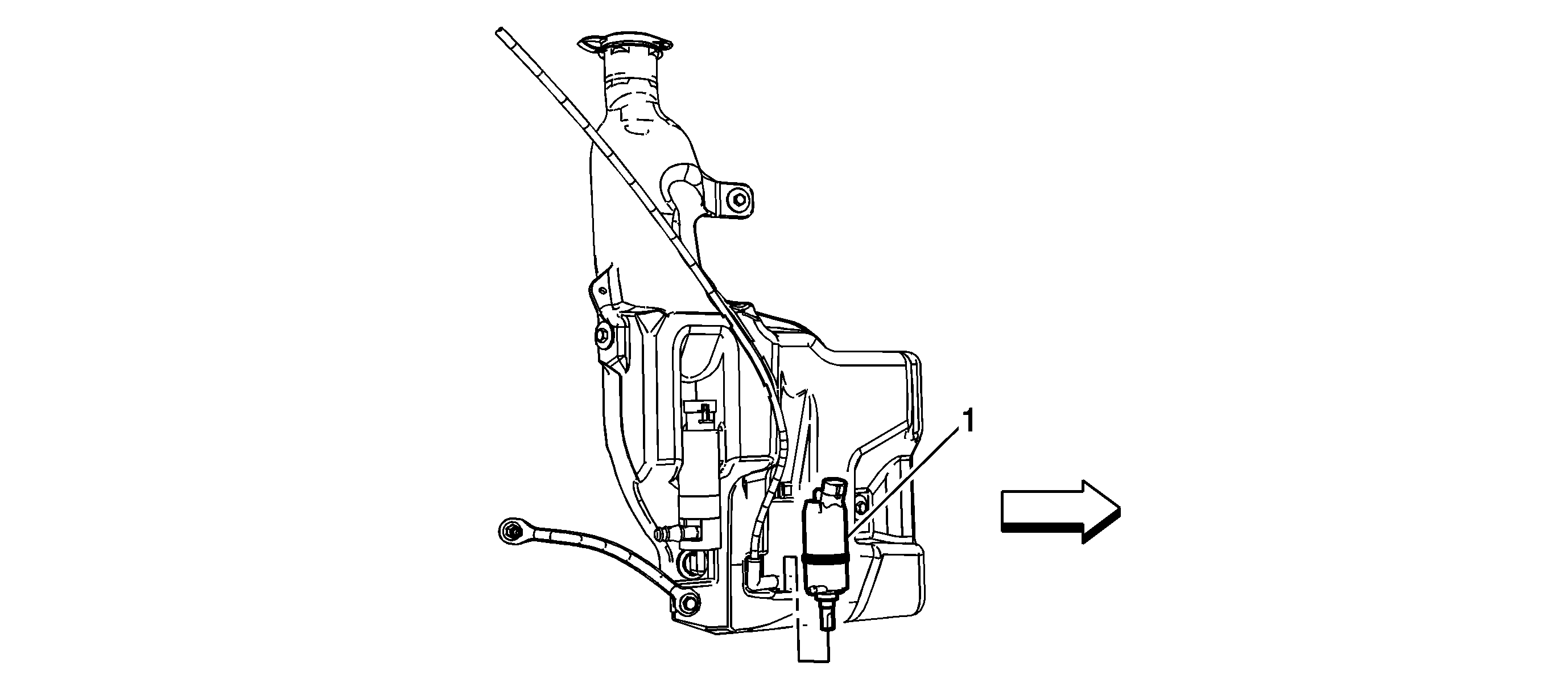 1