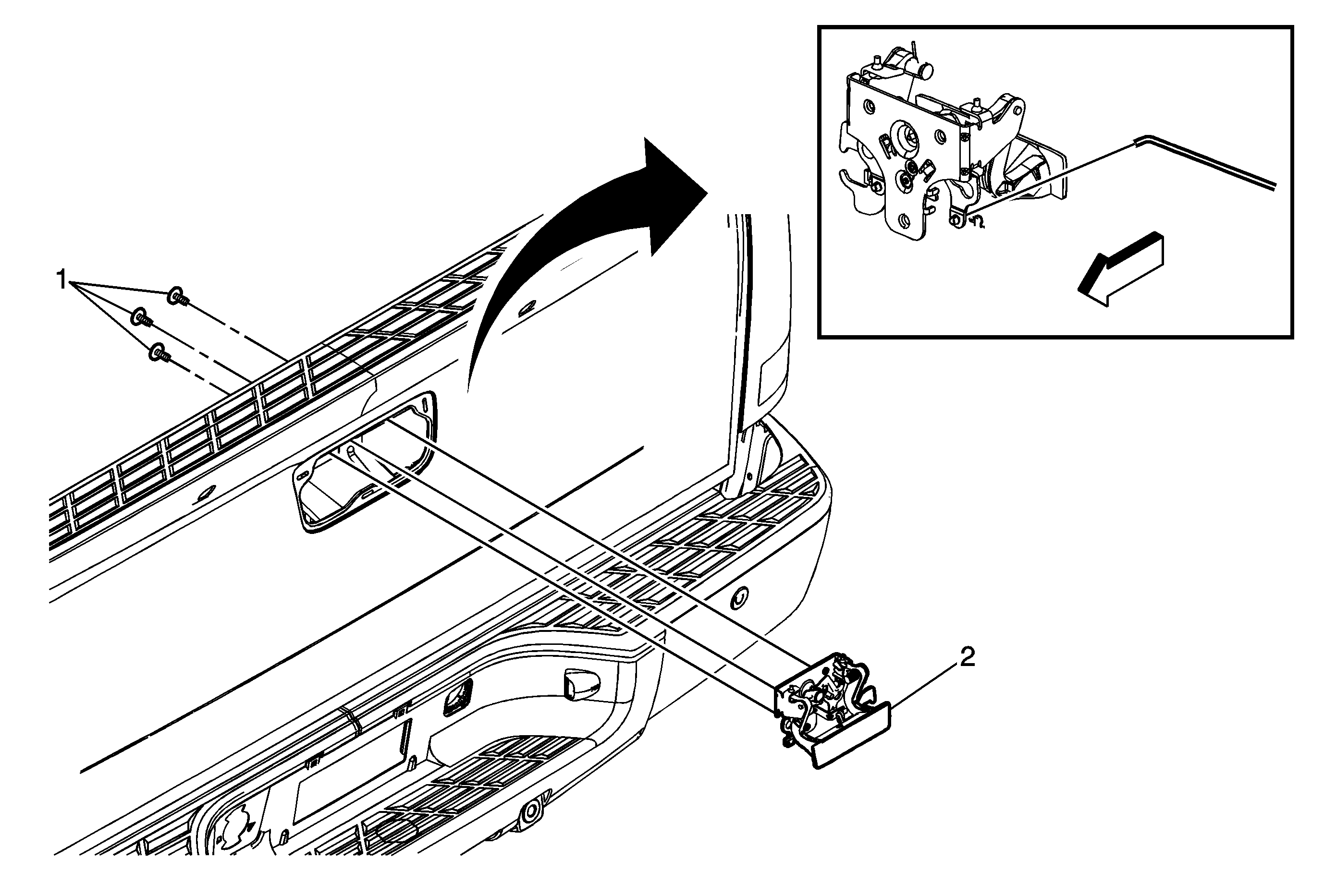 1

2