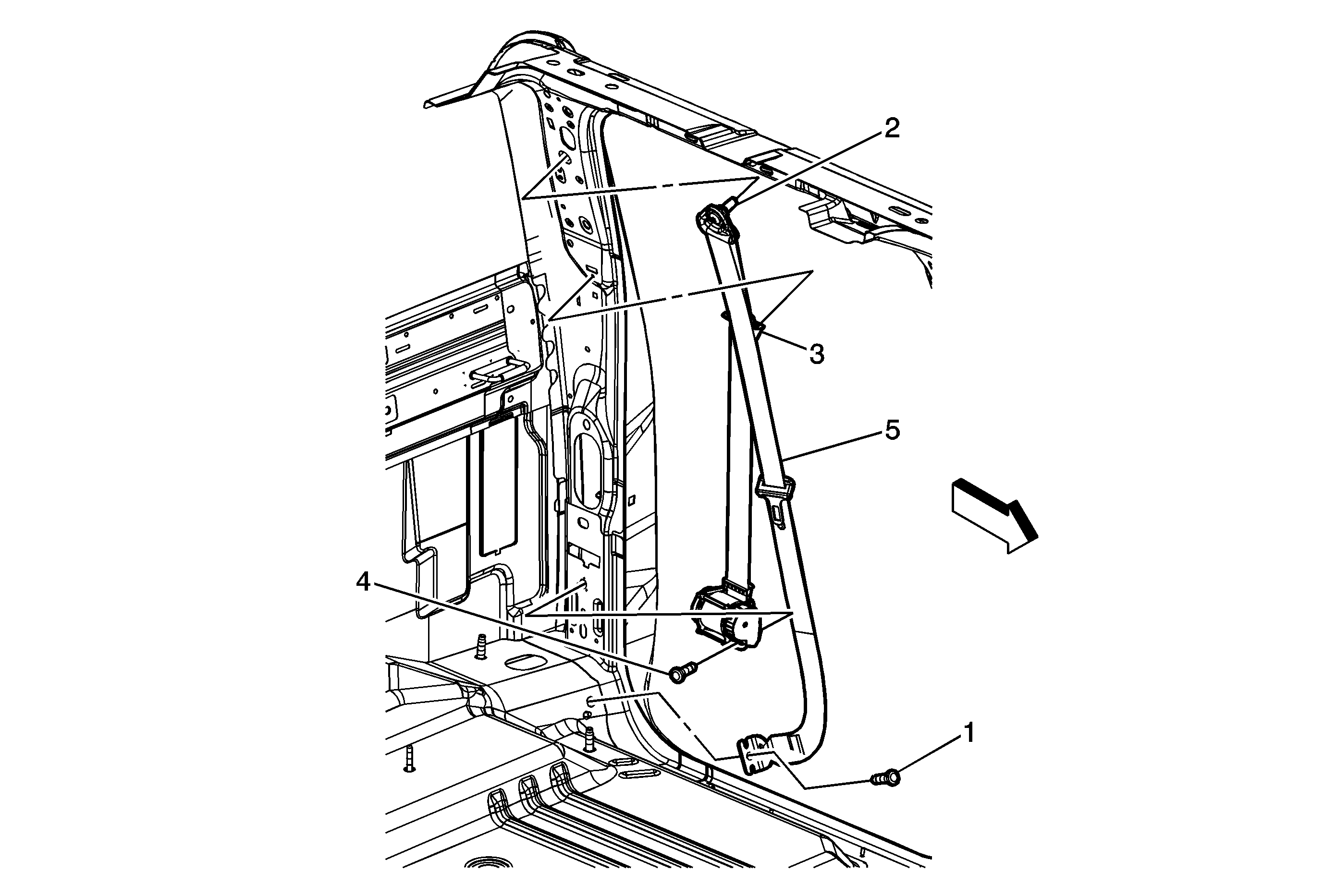 2
3
5
4
1