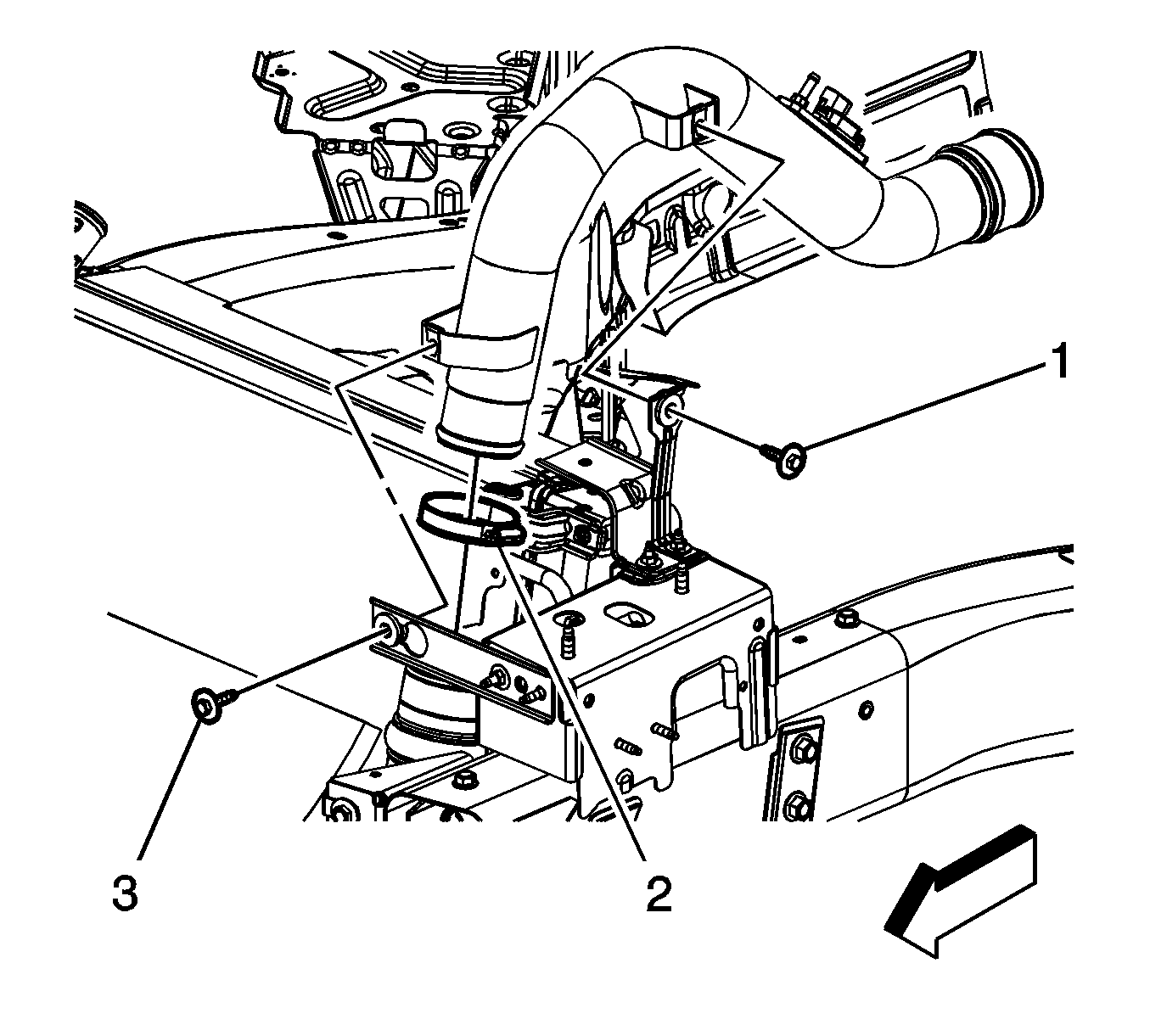 1

3

2