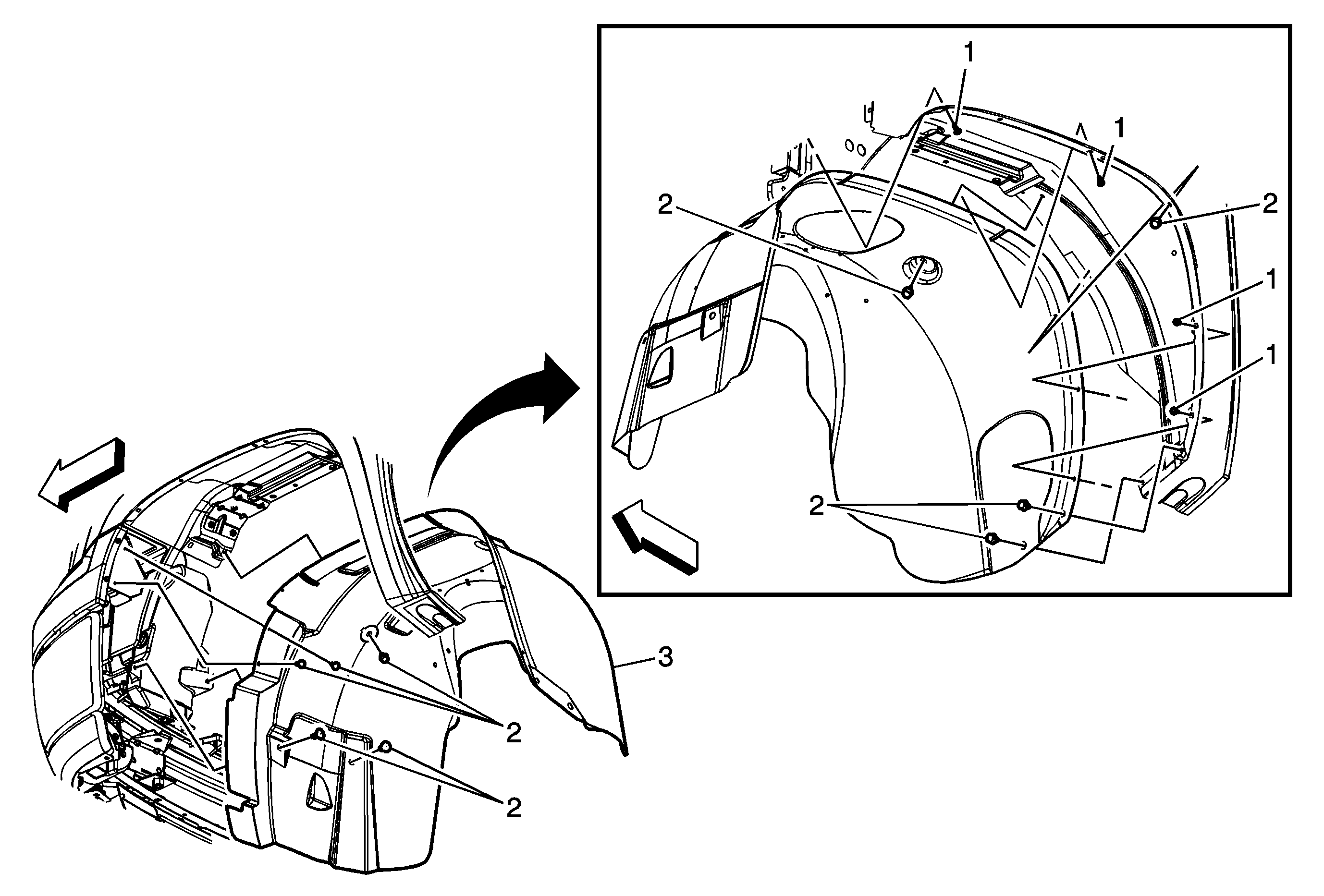 1
1
2
2
1
1
2
3
2
2