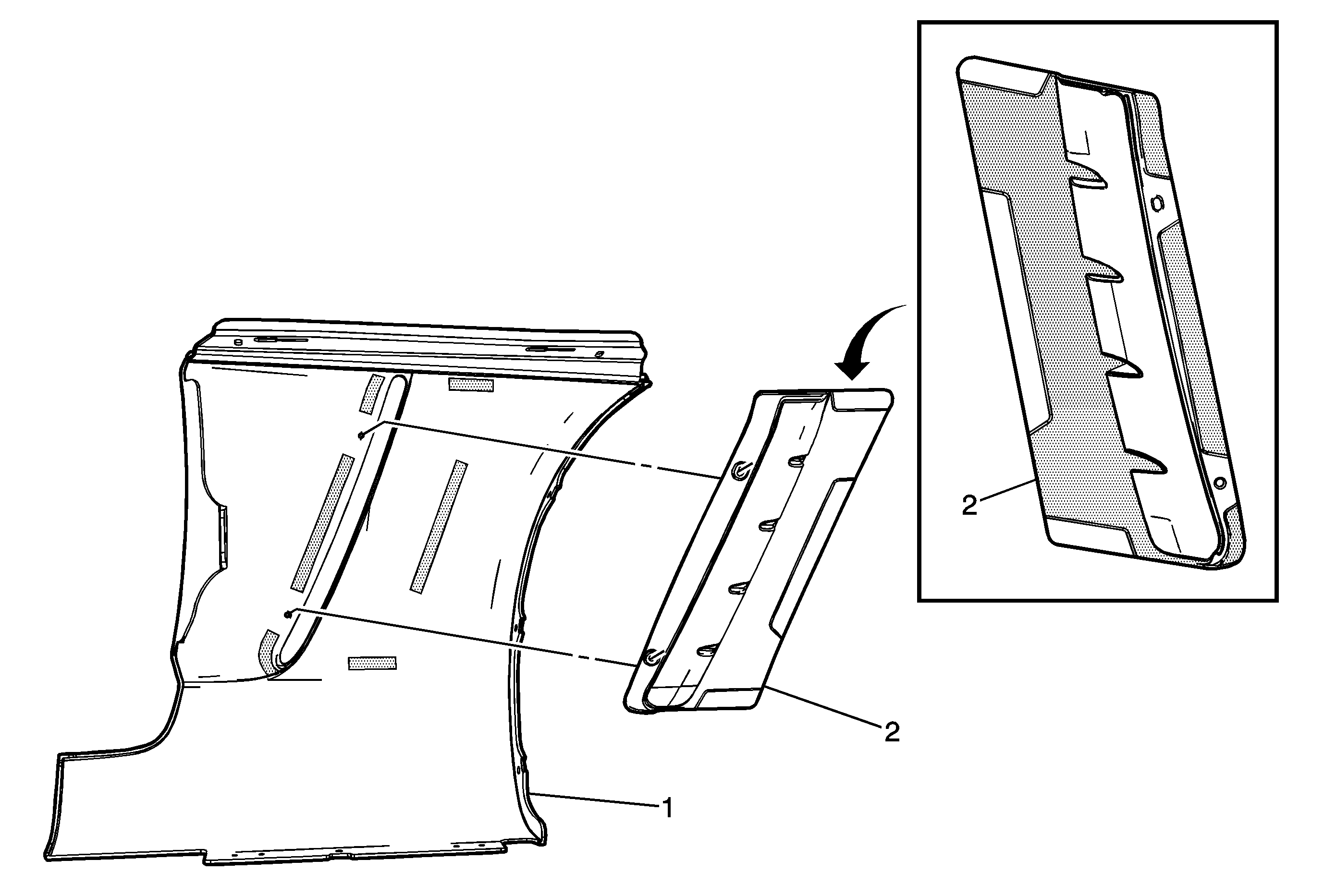 2

2

1