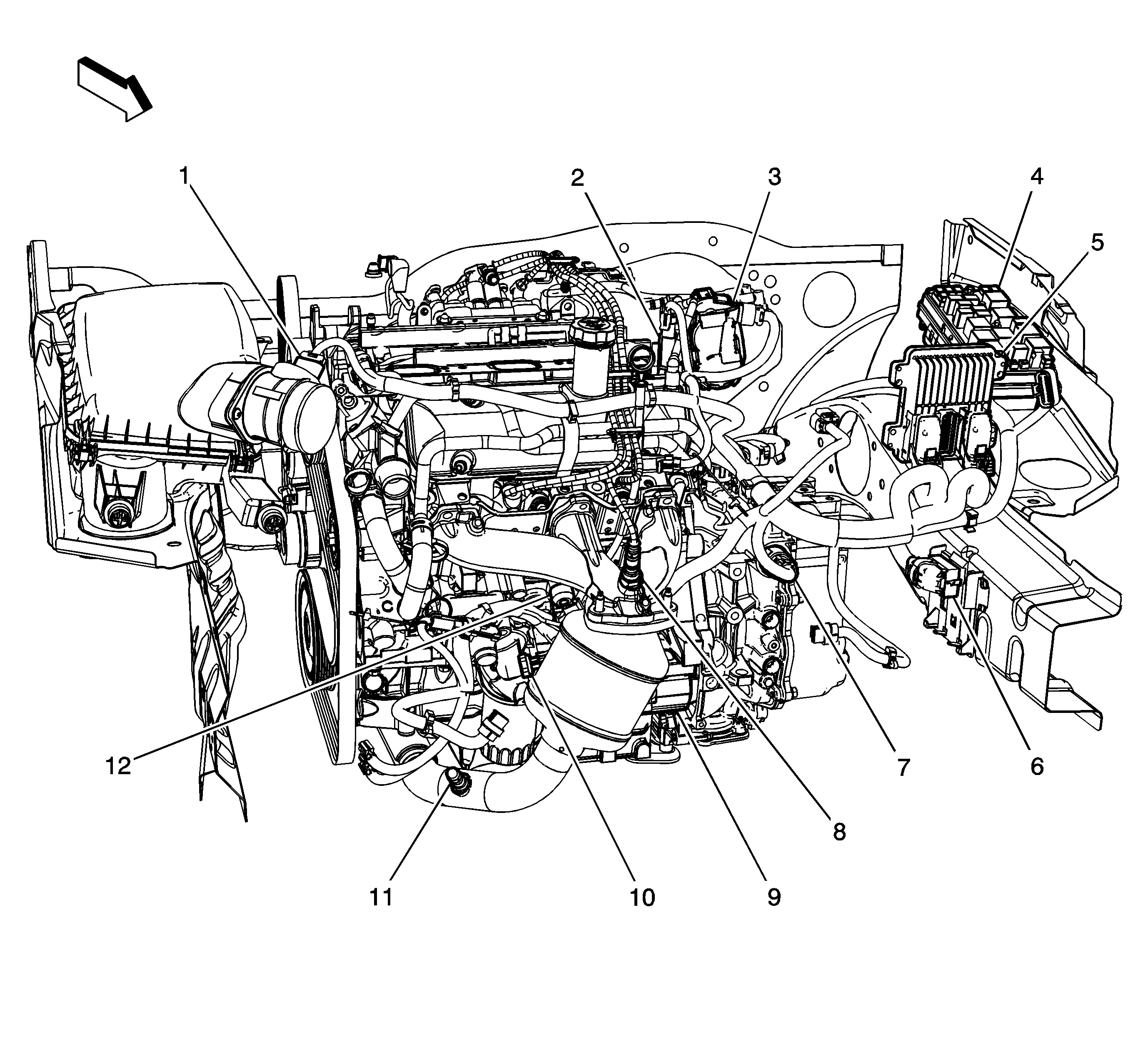 1
2
3
4
5
12
7
6
8
11
10
9