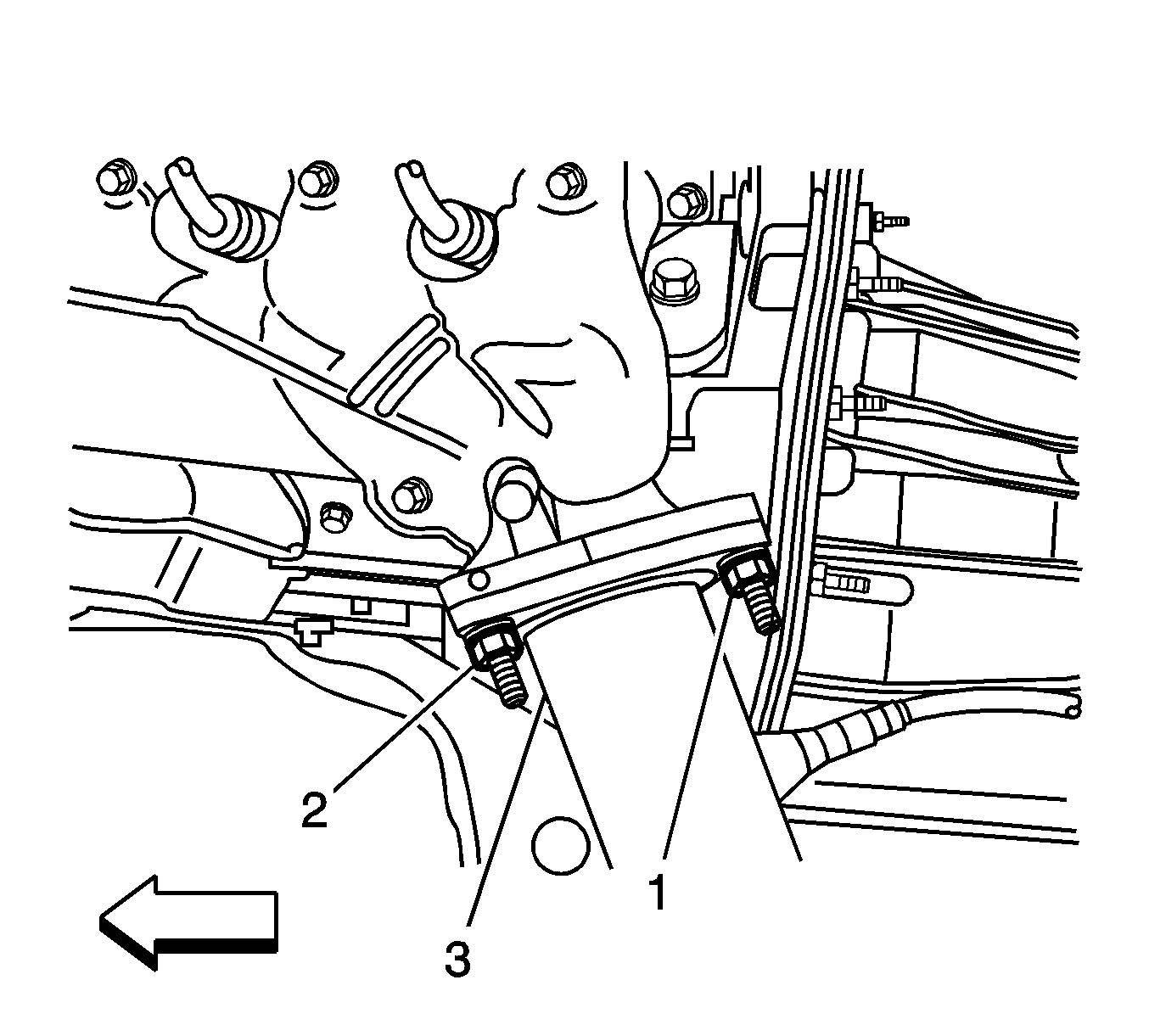 2
3
1