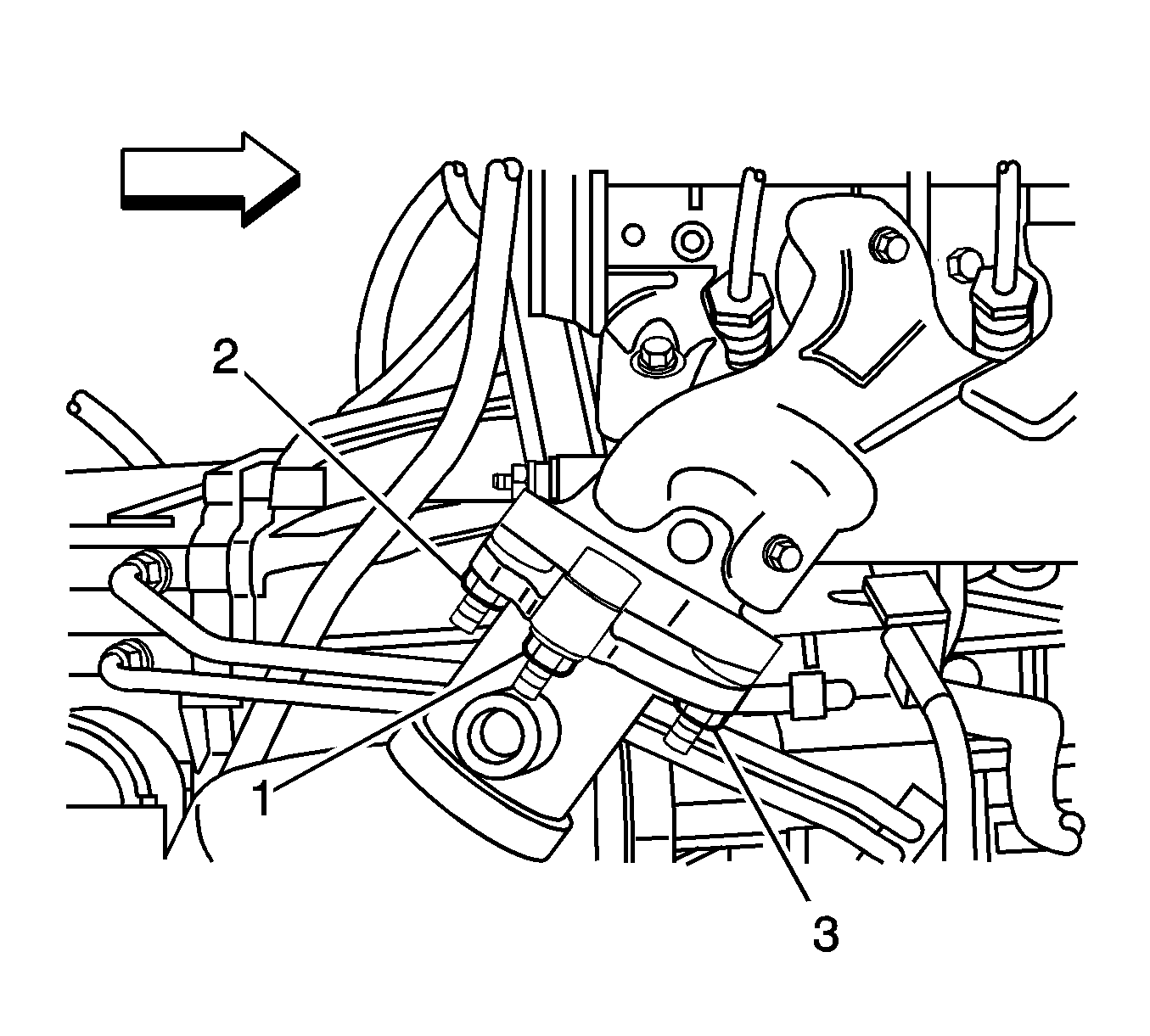 2
1
3