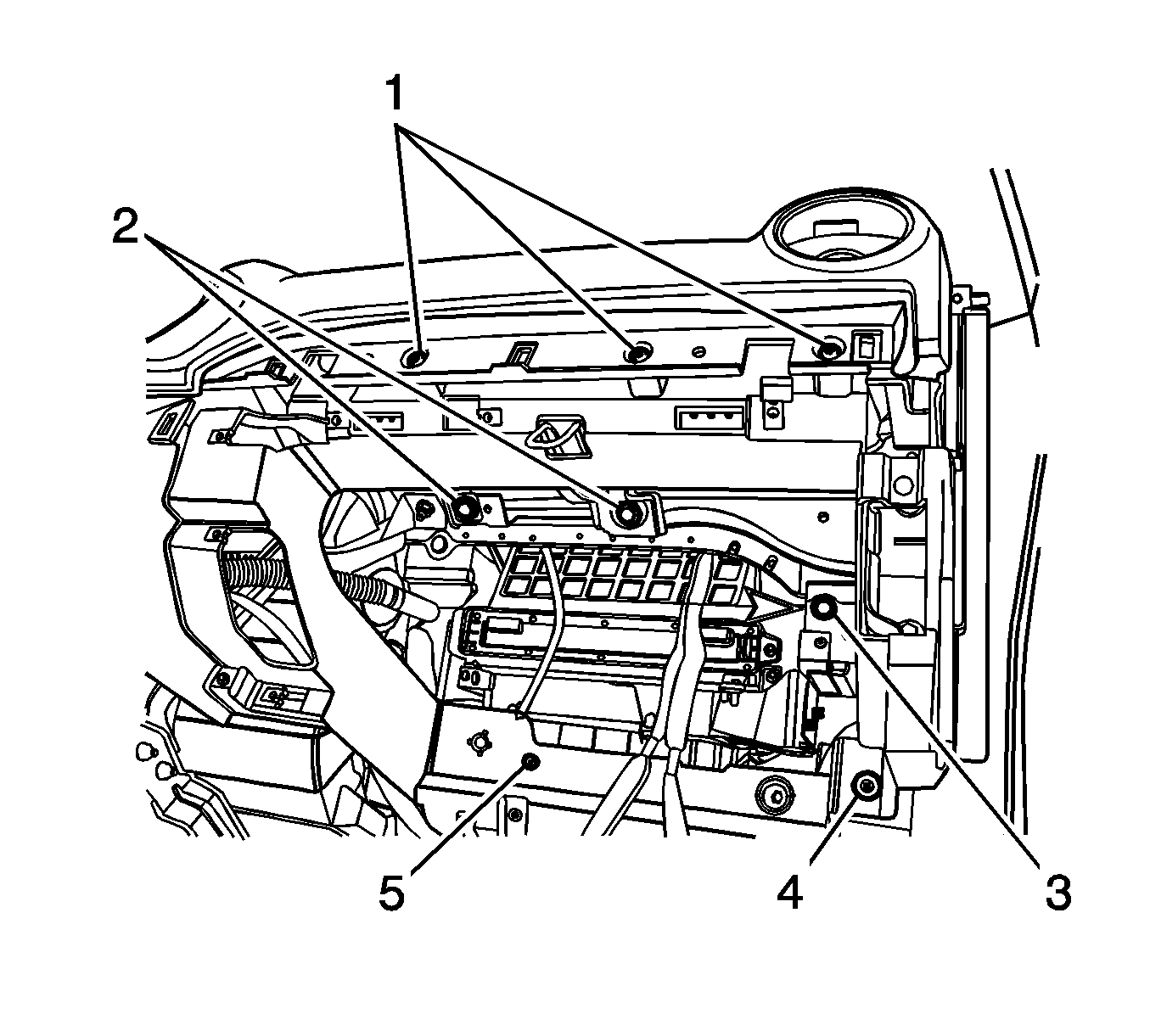 1
2
5
4
3