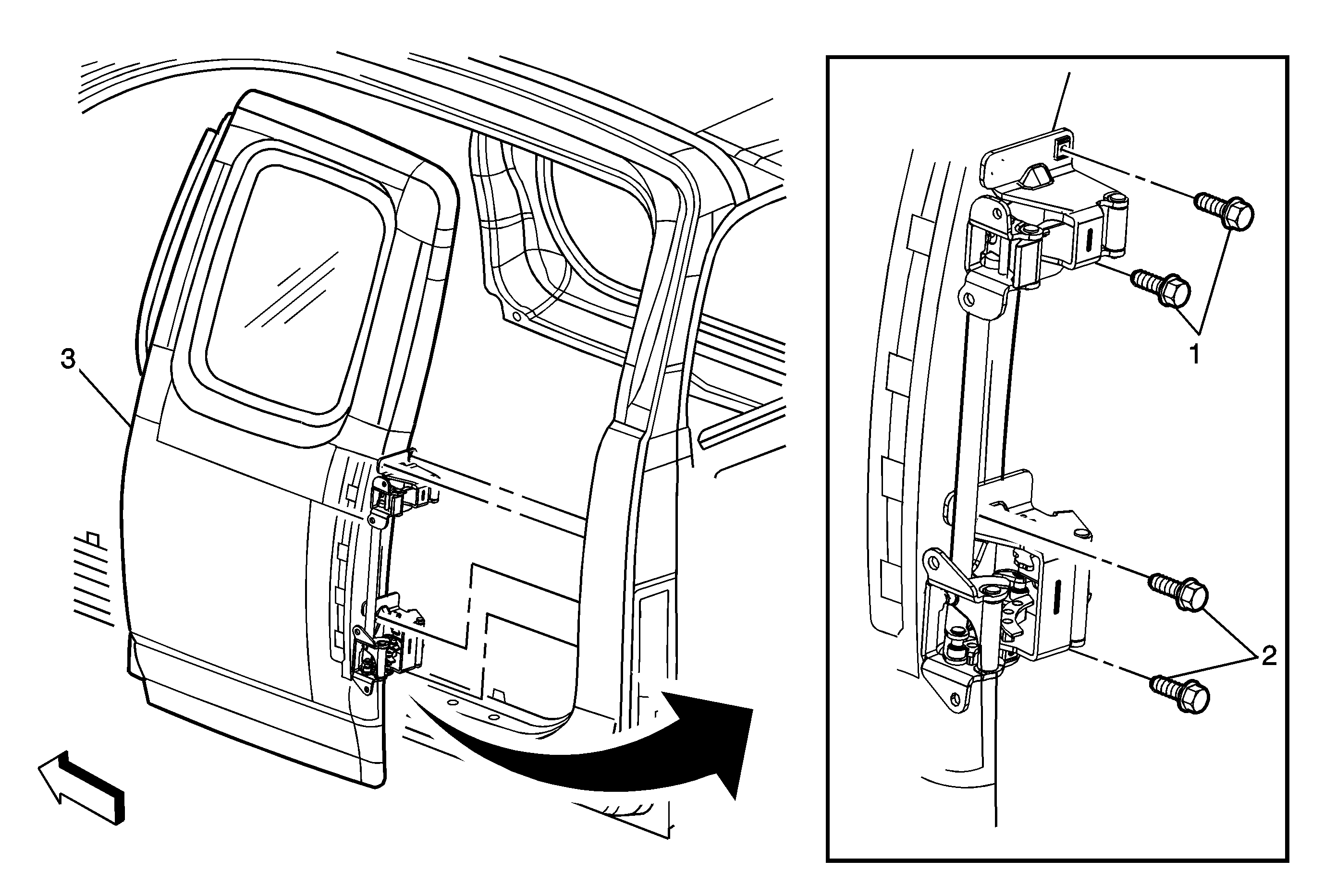 3

1

2